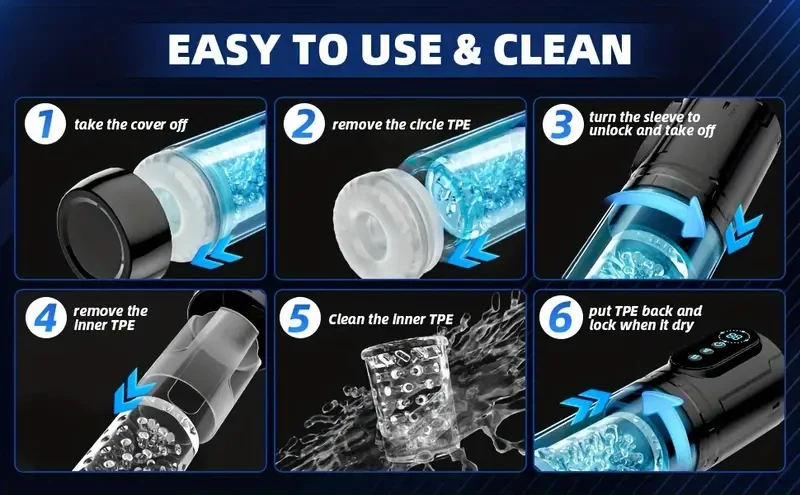 EASY TO USE & CLEAN

1 take the cover off

2 remove the circle TPE

3 turn the sleeve to unlock and take off

4 remove the inner TPE

5 Clean the inner TPE

6 put TPE back and lock when it dry