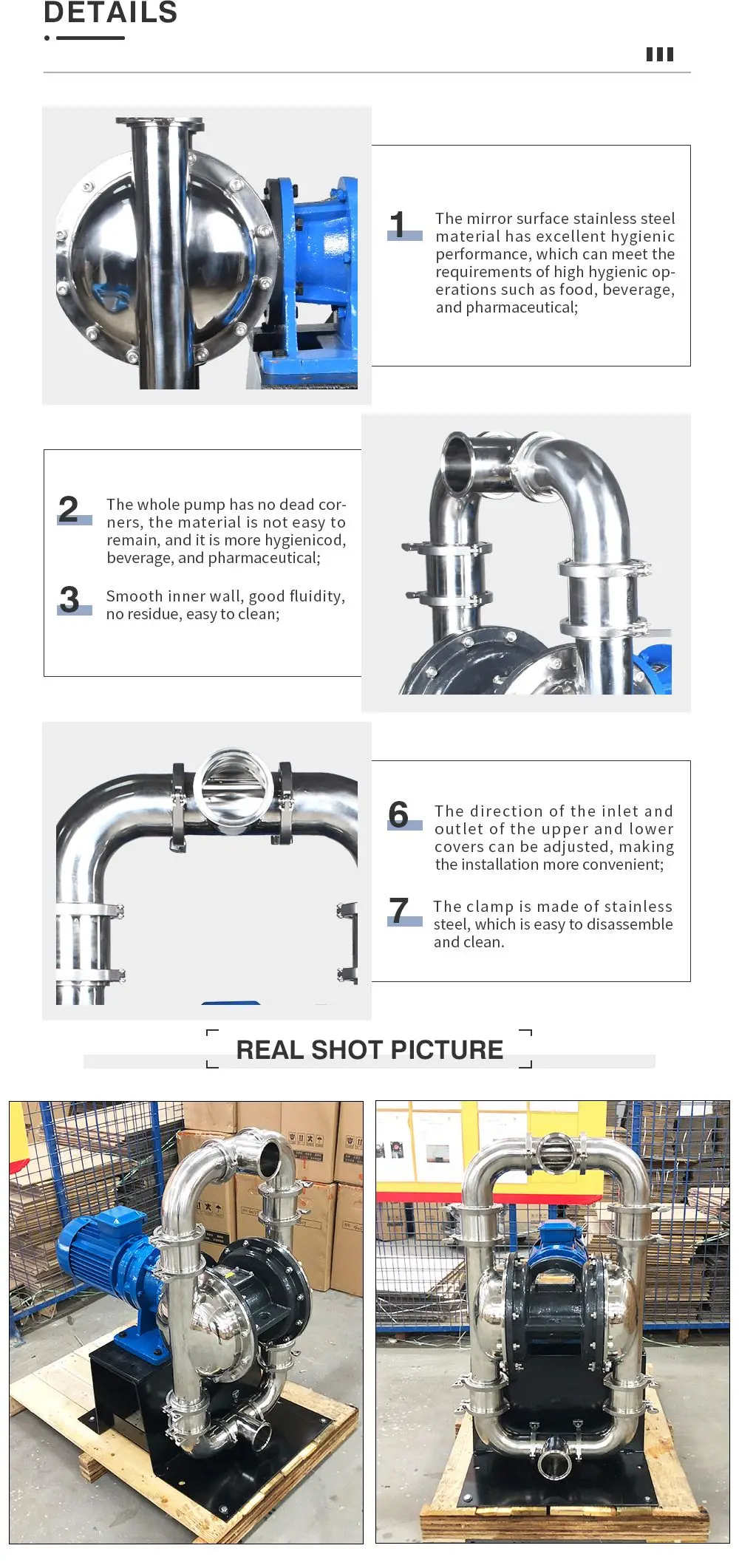 DETAILS

1 The mirror surface stainless steel material has excellent hygienic performance, which can meet the requirements of high hygienic operations such as food, beverage, and pharmaceutical;

2 The whole pump has no dead corners, the material is not easy to remain, and it is more hygienicod, beverage, and pharmaceutical;

3 Smooth inner wall, good fluidity, no residue, easy to clean;

6 The direction of the inlet and outlet of the upper and lower covers can be adjusted, making the installation more convenient;

7 The clamp is made of stainless steel, which is easy to disassemble and clean.

REAL SHOT PICTURE