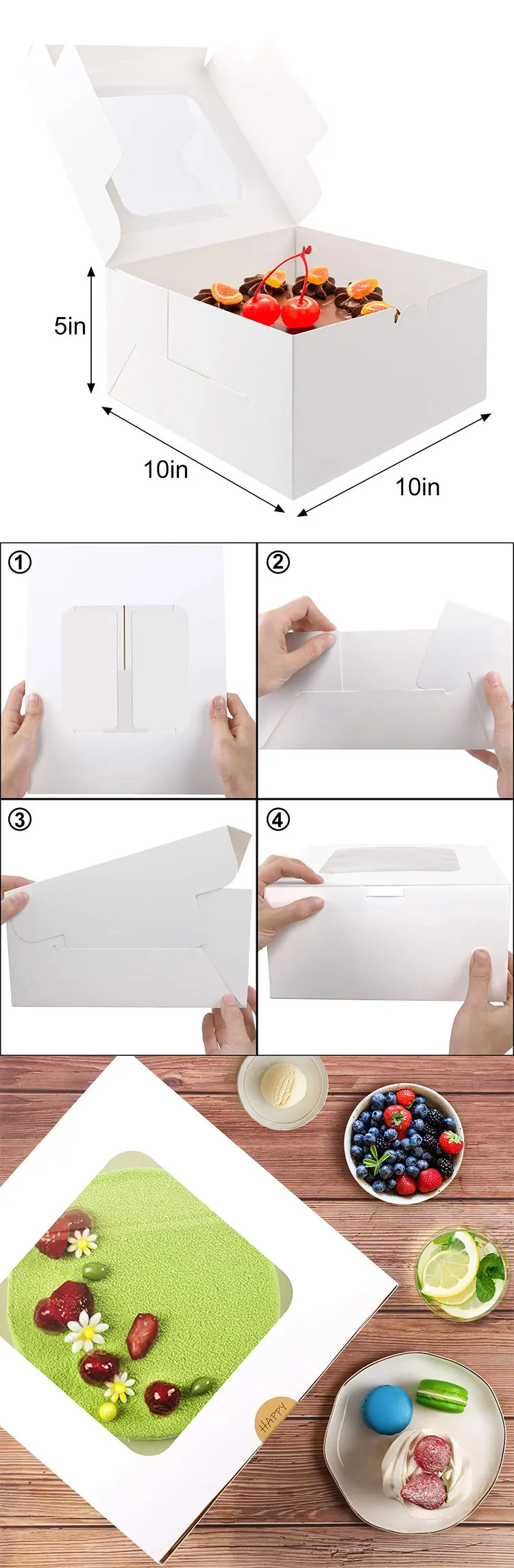 5in
10in
10in
①
②
③
④
HAPPY