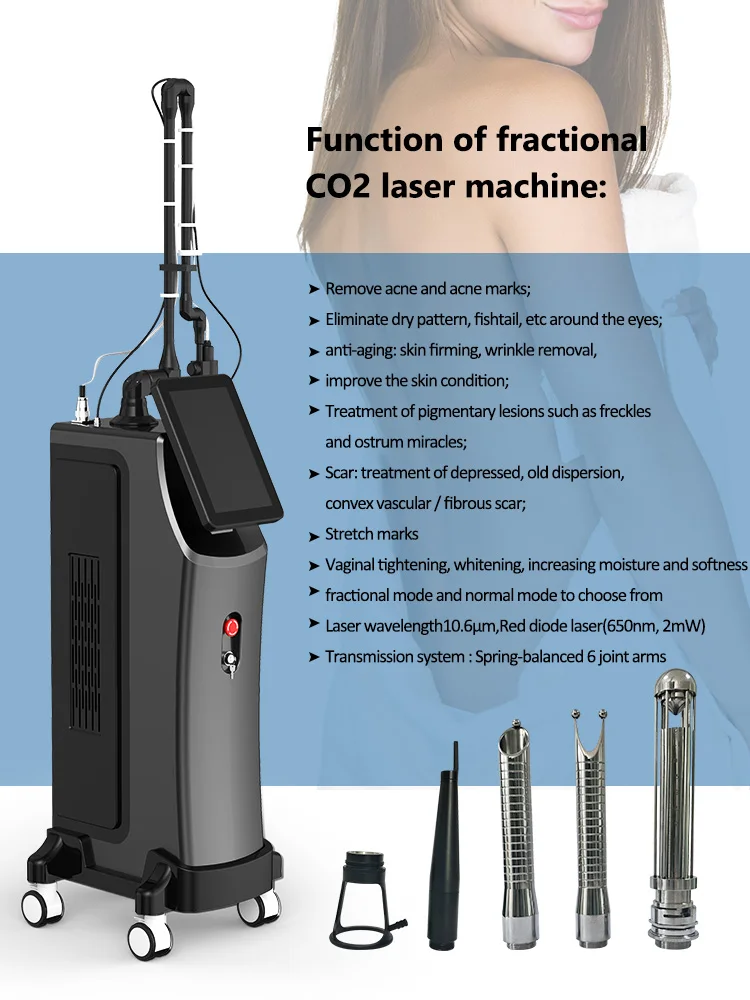 Function of fractional CO2 laser machine:

➤ Remove acne and acne marks;
➤ Eliminate dry pattern, fishtail, etc around the eyes;
➤ anti-aging: skin firming, wrinkle removal,
➤ improve the skin condition;
➤ Treatment of pigmentary lesions such as freckles and ostrum miracles;
➤ Scar: treatment of depressed, old dispersion, convex vascular / fibrous scar;
➤ Stretch marks
➤ Vaginal tightening, whitening, increasing moisture and softness
➤ fractional mode and normal mode to choose from
➤ Laser wavelength10.6μm,Red diode laser(650nm, 2mW)
➤ Transmission system : Spring-balanced 6 joint arms