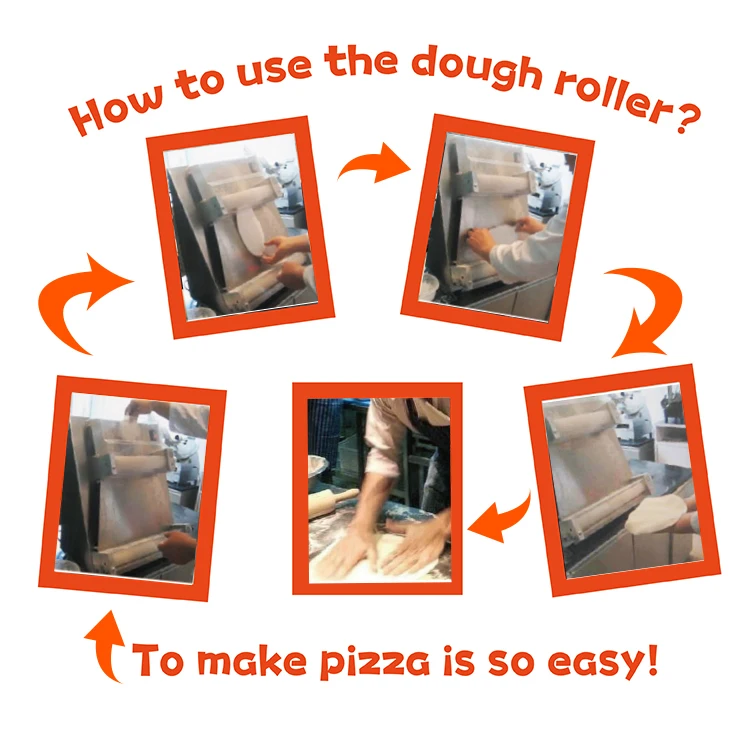 How to use the dough roller?

To make pizza is so easy!