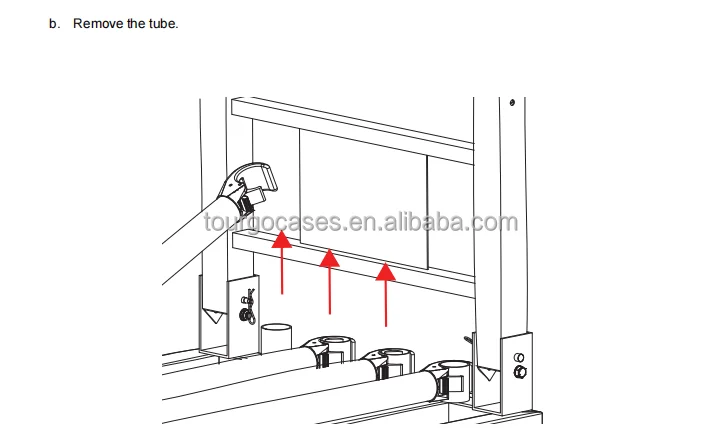 b. Remove the tube.

tourgocases.en.alibaba.com