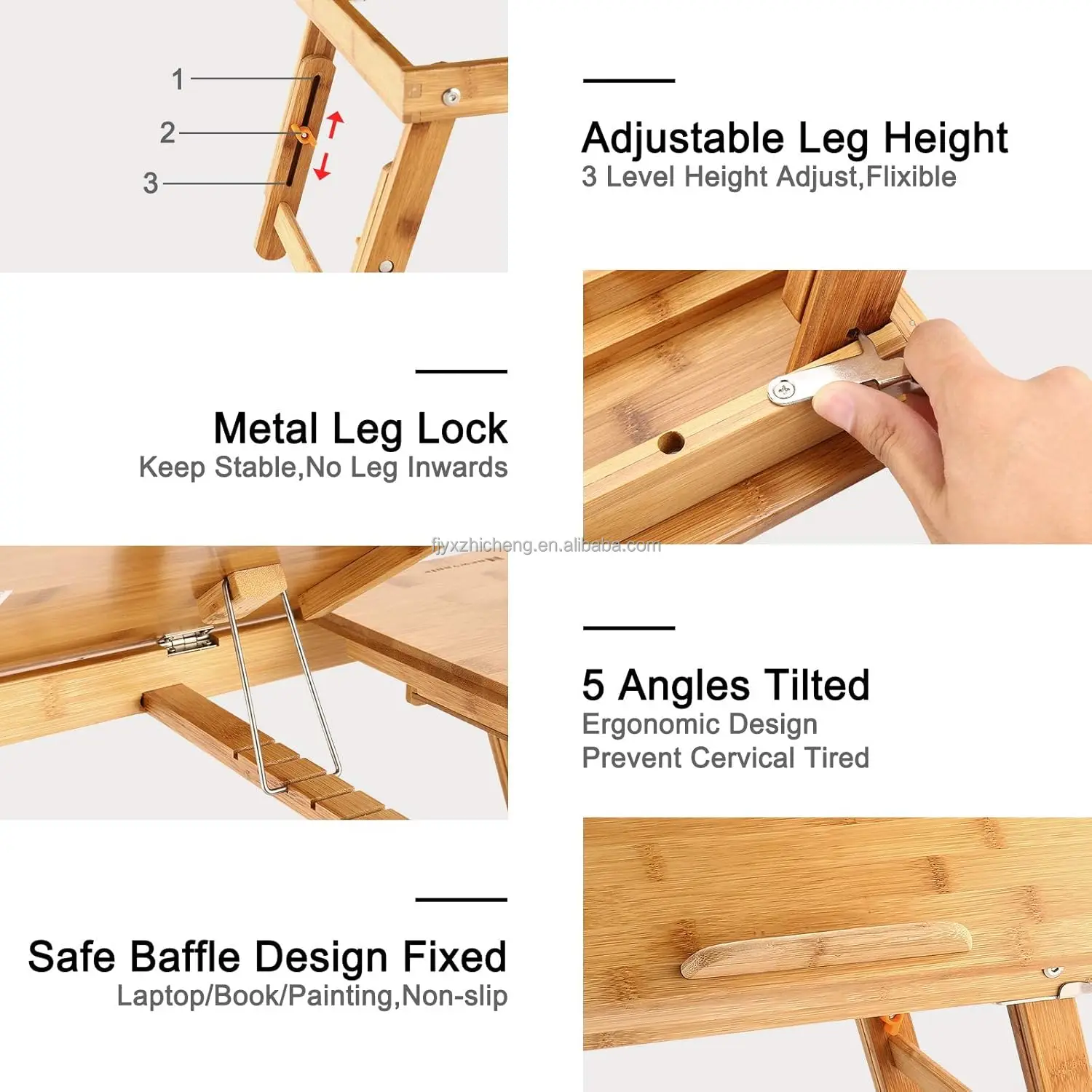 1
2
3

Adjustable Leg Height
3 Level Height Adjust,Flixible

Metal Leg Lock
Keep Stable,No Leg Inwards

fjyxzhicheng.en.alibaba.com

5 Angles Tilted
Ergonomic Design
Prevent Cervical Tired

Safe Baffle Design Fixed
Laptop/Book/Painting,Non-slip