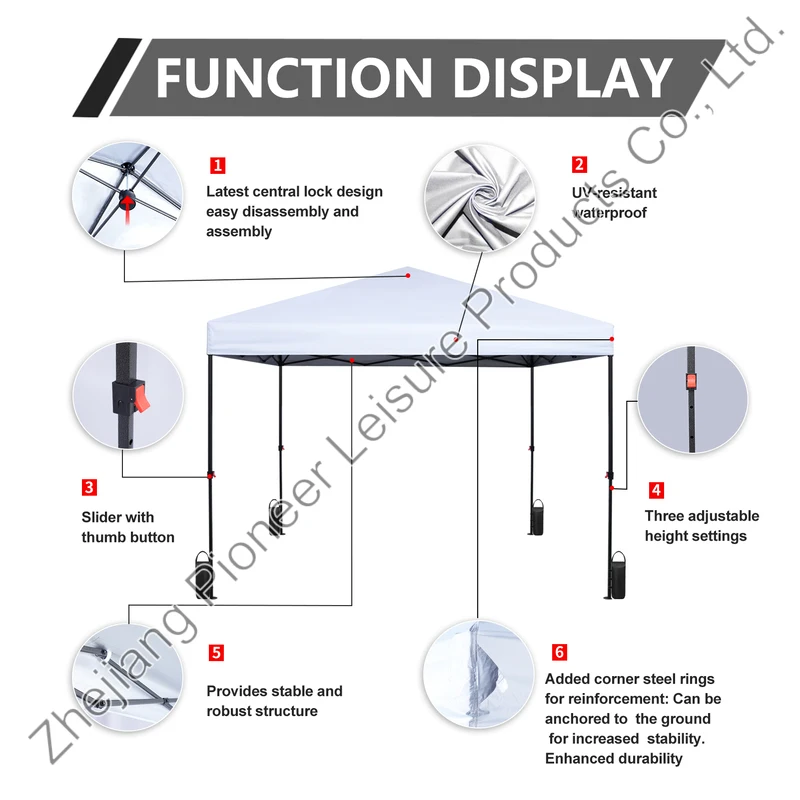 FUNCTION DISPLAY

1
Latest central lock design easy disassembly and assembly

2
UV-resistant waterproof

3
Slider with thumb button

4
Three adjustable height settings

5
Provides stable and robust structure

6
Added corner steel rings for reinforcement: Can be anchored to the ground for increased stability. Enhanced durability

Zhejiang Pioneer Leisure Products Co., Ltd.