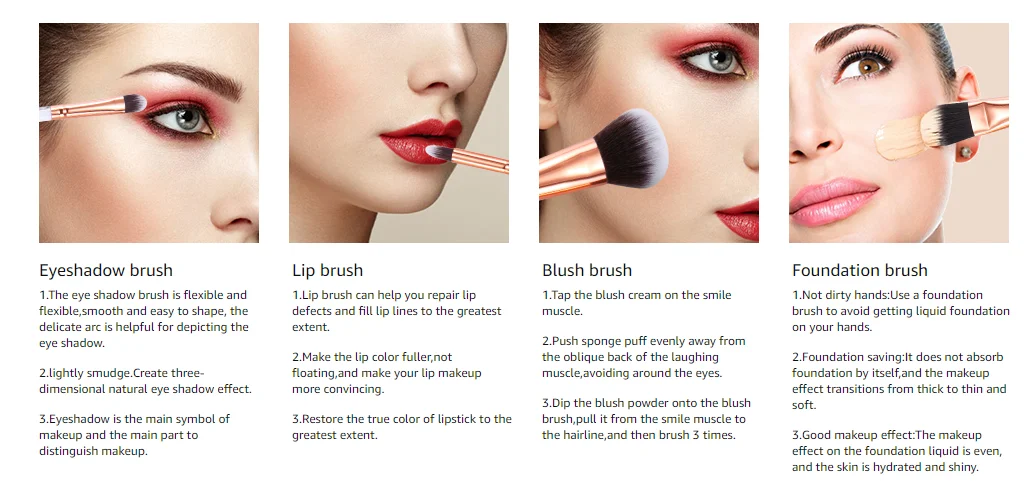 Eyeshadow brush

1.The eye shadow brush is flexible and flexible,smooth and easy to shape, the delicate arc is helpful for depicting the eye shadow.

2.lightly smudge.Create three-dimensional natural eye shadow effect.

3.Eyeshadow is the main symbol of makeup and the main part to distinguish makeup.

Lip brush

1.Lip brush can help you repair lip defects and fill lip lines to the greatest extent.

2.Make the lip color fuller,not floating,and make your lip makeup more convincing.

3.Restore the true color of lipstick to the greatest extent.

Blush brush

1.Tap the blush cream on the smile muscle.

2.Push sponge puff evenly away from the oblique back of the laughing muscle,avoiding around the eyes.

3.Dip the blush powder onto the blush brush,pull it from the smile muscle to the hairline,and then brush 3 times.

Foundation brush

1.Not dirty hands:Use a foundation brush to avoid getting liquid foundation on your hands.

2.Foundation saving:It does not absorb foundation by itself,and the makeup effect transitions from thick to thin and soft.

3.Good makeup effect:The makeup effect on the foundation liquid is even, and the skin is hydrated and shiny.