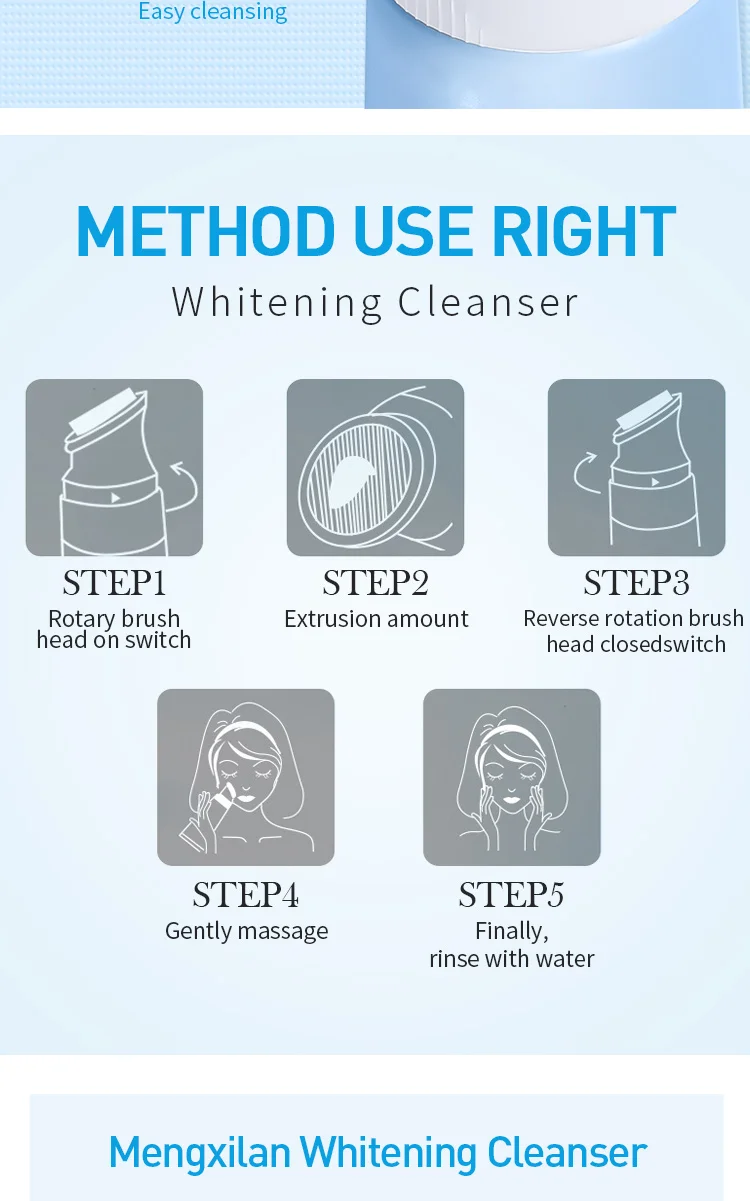 Easy cleansing

METHOD USE RIGHT

Whitening Cleanser

STEP1
Rotary brush head on switch

STEP2
Extrusion amount

STEP3
Reverse rotation brush head closedswitch

STEP4
Gently massage

STEP5
Finally, rinse with water

Mengxilan Whitening Cleanser