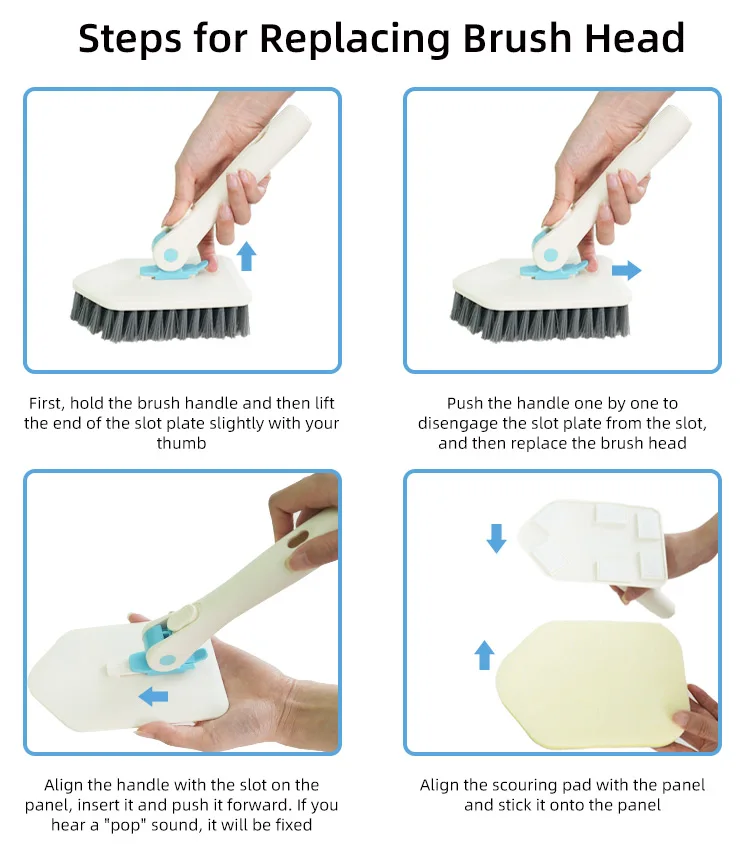 Steps for Replacing Brush Head

First, hold the brush handle and then lift the end of the slot plate slightly with your thumb

Push the handle one by one to disengage the slot plate from the slot, and then replace the brush head

Align the handle with the slot on the panel, insert it and push it forward. If you hear a "pop" sound, it will be fixed

Align the scouring pad with the panel and stick it onto the panel