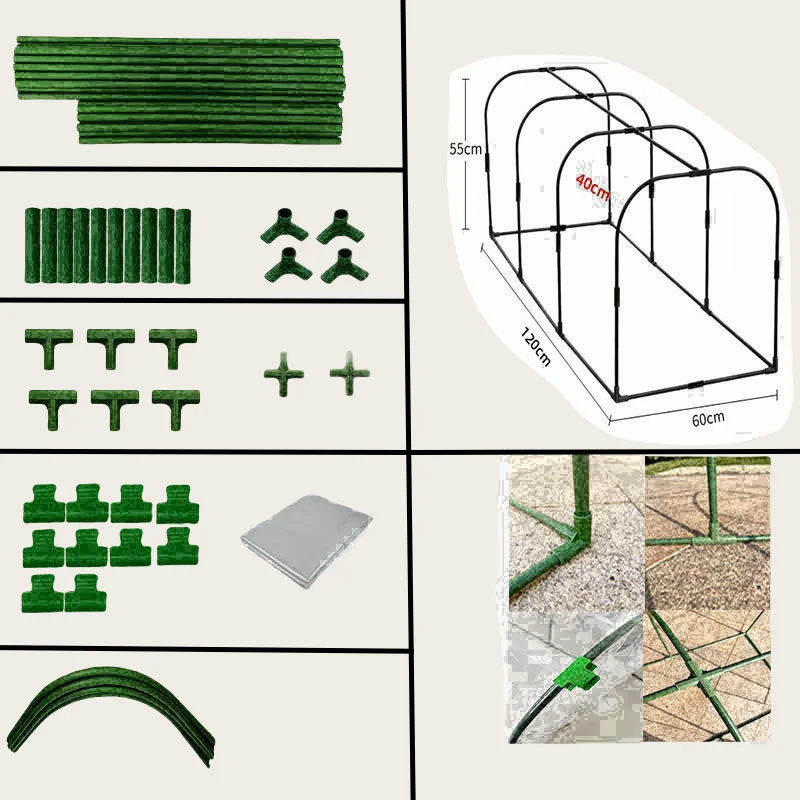 55cm
40cm
120cm
60cm