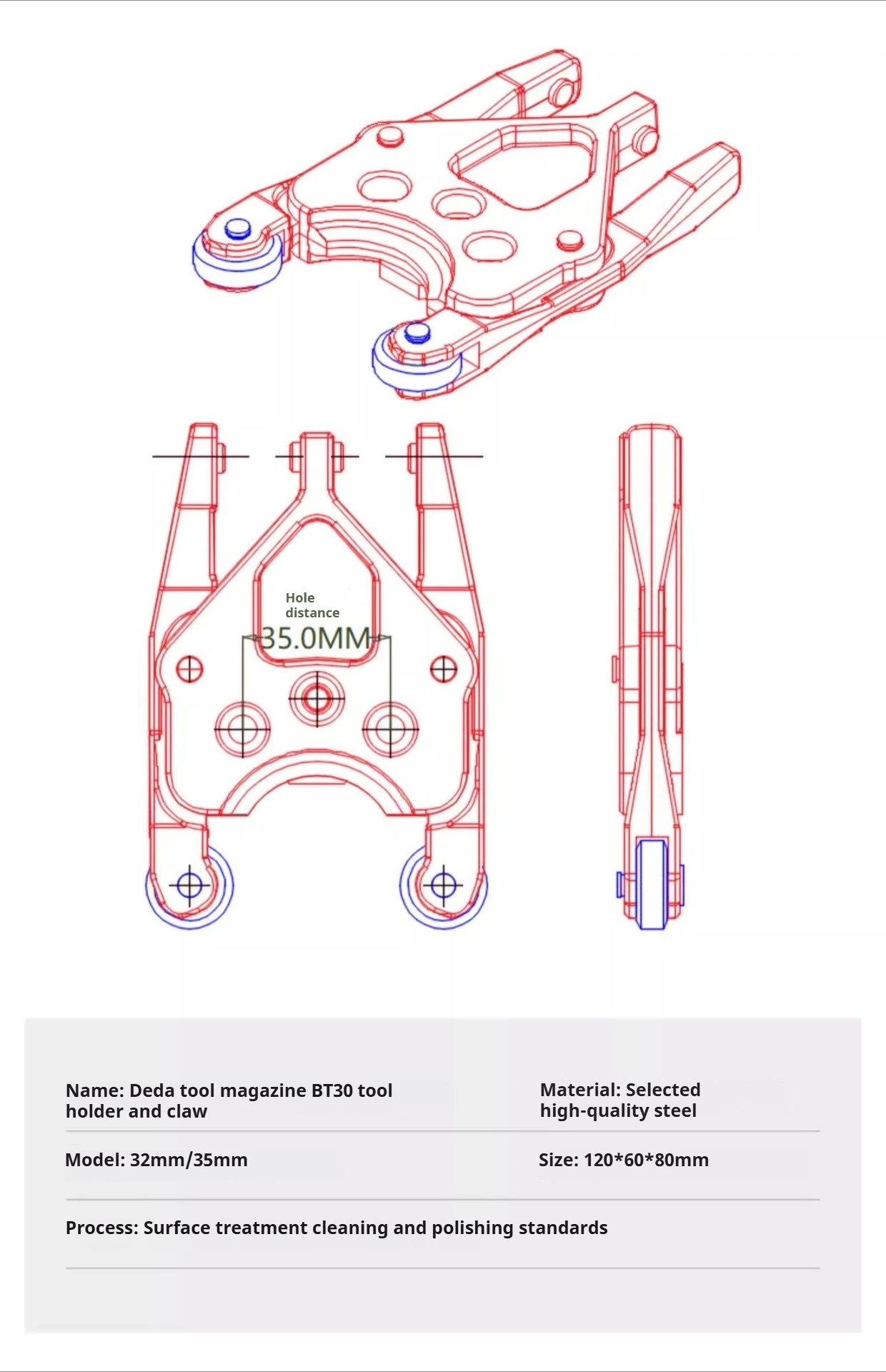 Hole distance

35.0MM

Name: Deda tool magazine BT30 tool holder and claw

Material: Selected high-quality steel

Model: 32mm/35mm

Size: 120*60*80mm

Process: Surface treatment cleaning and polishing standards