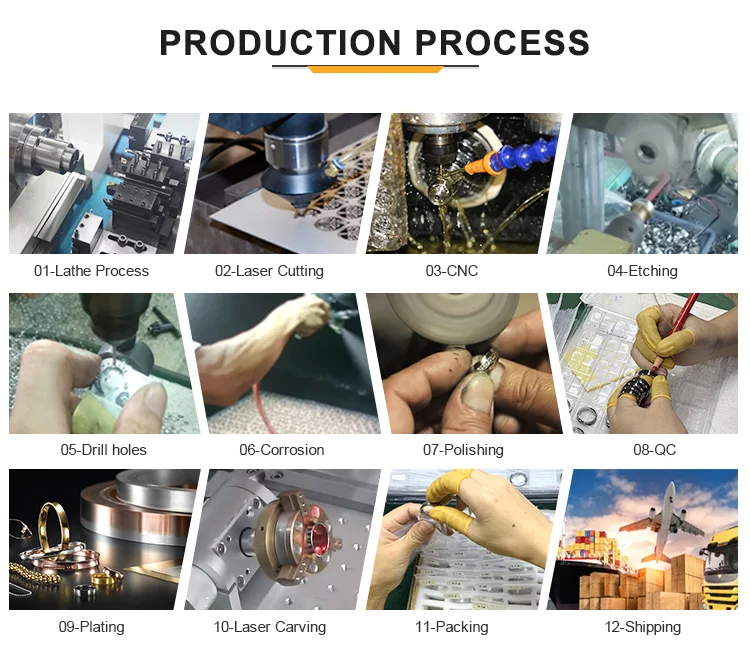 PRODUCTION PROCESS

01-Lathe Process

02-Laser Cutting

03-CNC

04-Etching

05-Drill holes

06-Corrosion

07-Polishing

08-QC

09-Plating

10-Laser Carving

11-Packing

12-Shipping