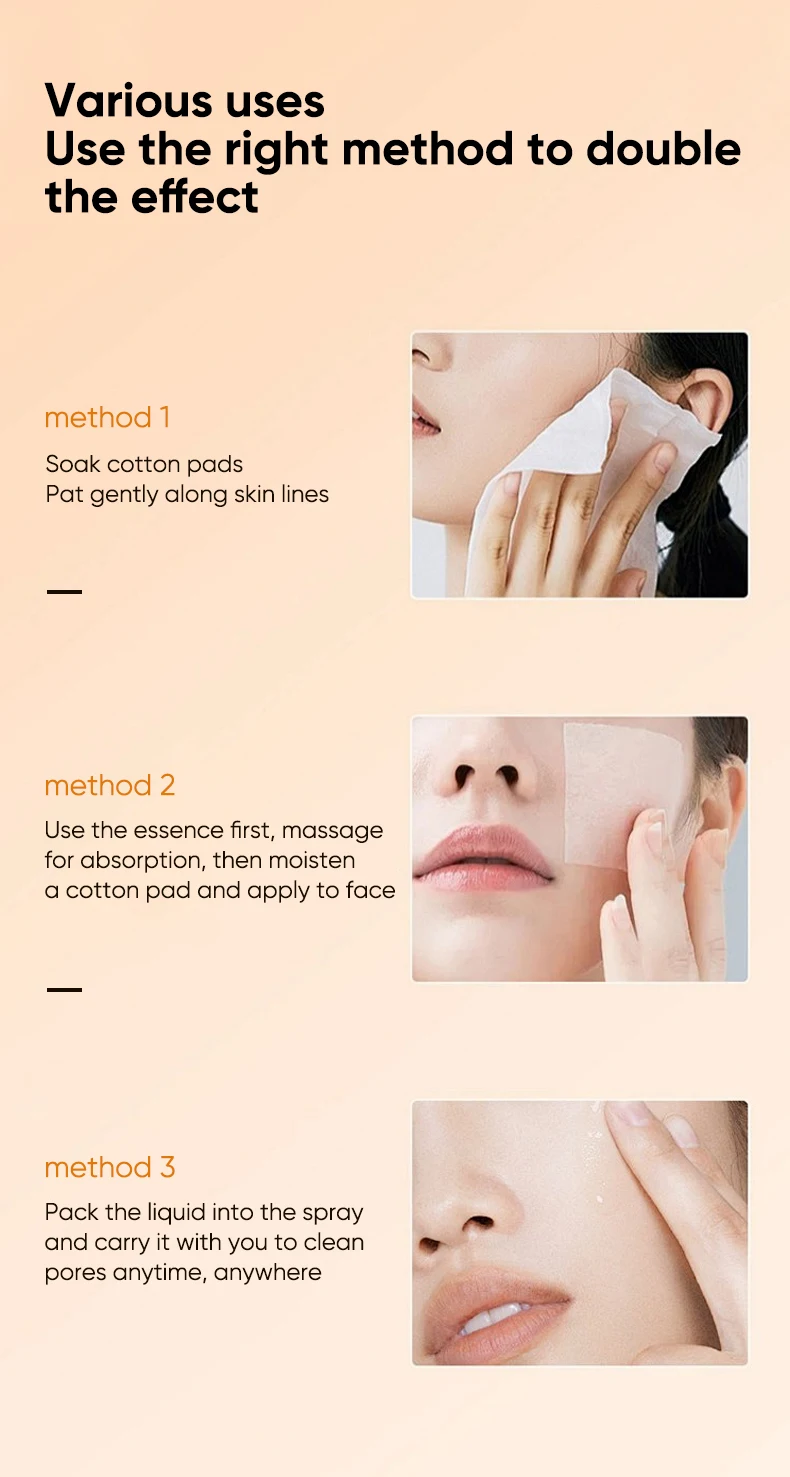 Various uses
Use the right method to double the effect

method 1

Soak cotton pads
Pat gently along skin lines

method 2

Use the essence first, massage for absorption, then moisten a cotton pad and apply to face

method 3

Pack the liquid into the spray and carry it with you to clean pores anytime, anywhere