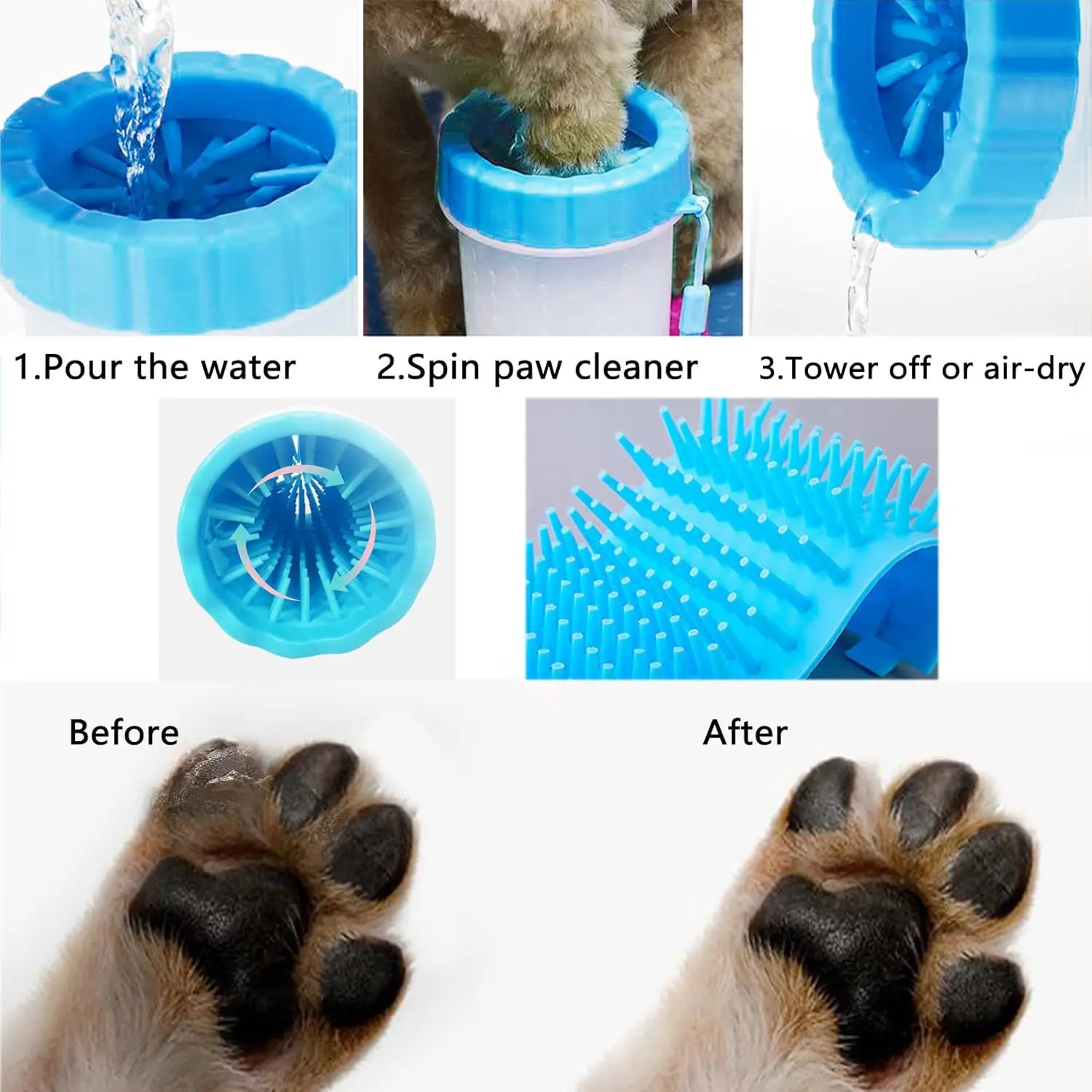 1.Pour the water

2.Spin paw cleaner

3.Tower off or air-dry

Before

After