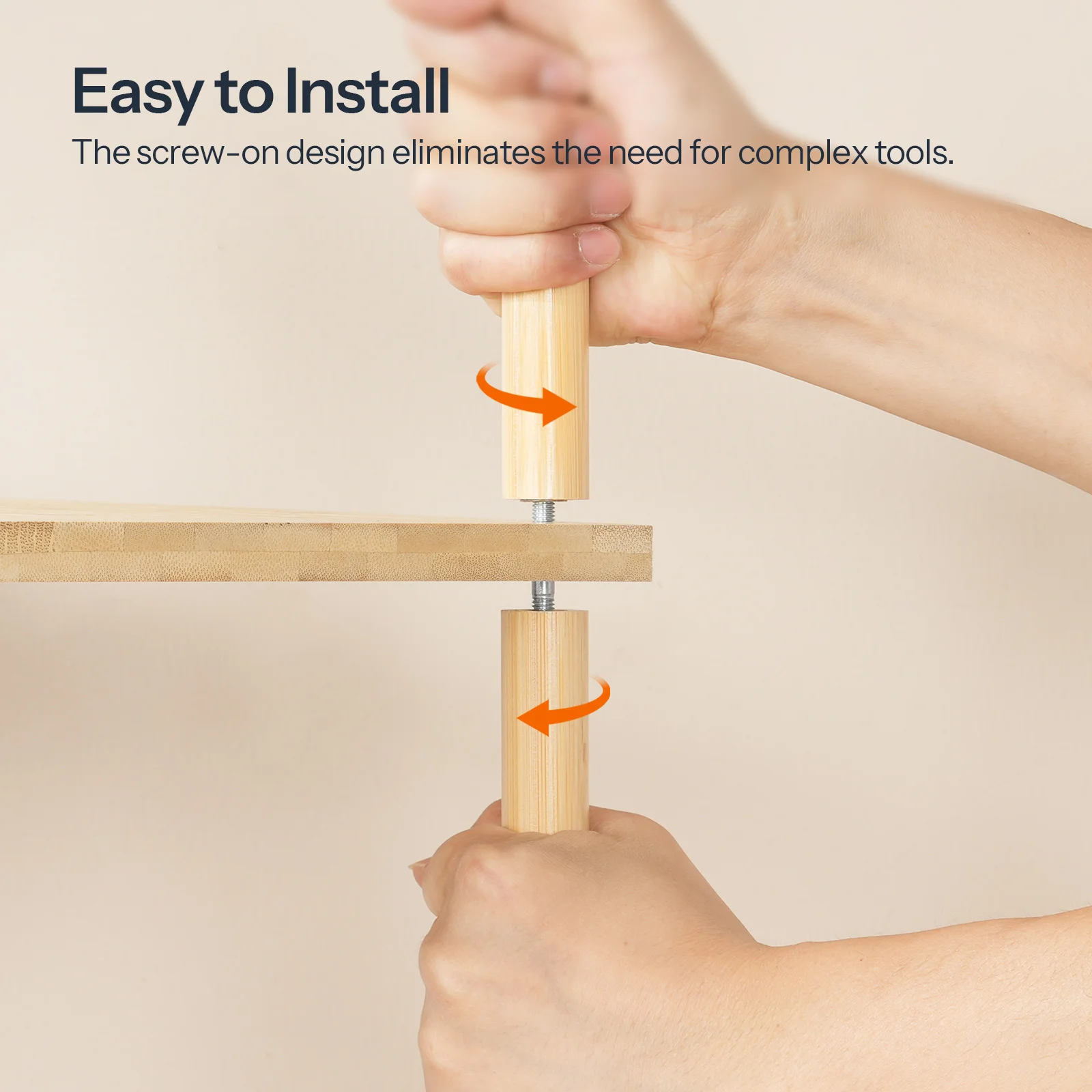 Easy to Install

The screw-on design eliminates the need for complex tools.