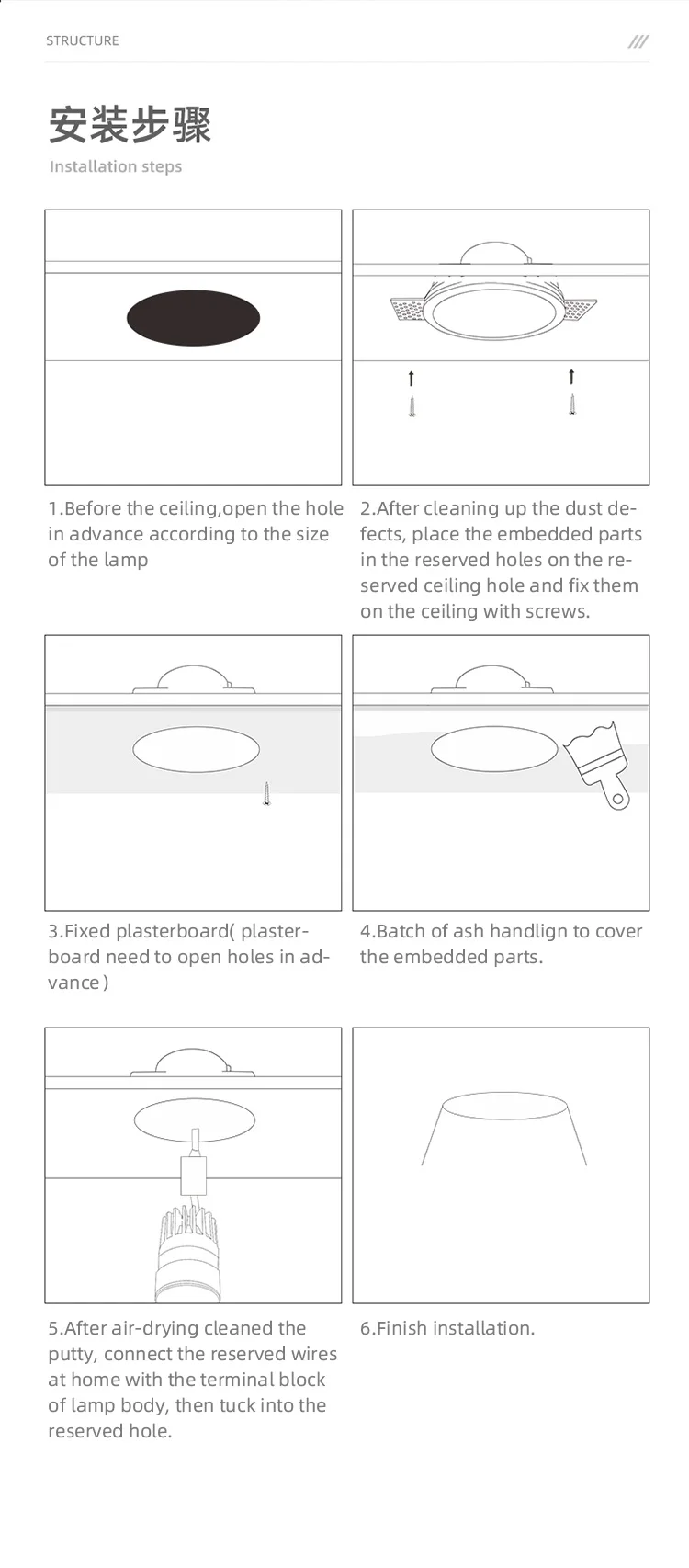 STRUCTURE

///

安装步骤

Installation steps

1.Before the ceiling,open the hole in advance according to the size of the lamp

2.After cleaning up the dust defects, place the embedded parts in the reserved holes on the reserved ceiling hole and fix them on the ceiling with screws.

3.Fixed plasterboard( plasterboard need to open holes in advance )

4.Batch of ash handlign to cover the embedded parts.

5.After air-drying cleaned the putty, connect the reserved wires at home with the terminal block of lamp body, then tuck into the reserved hole.

6.Finish installation.