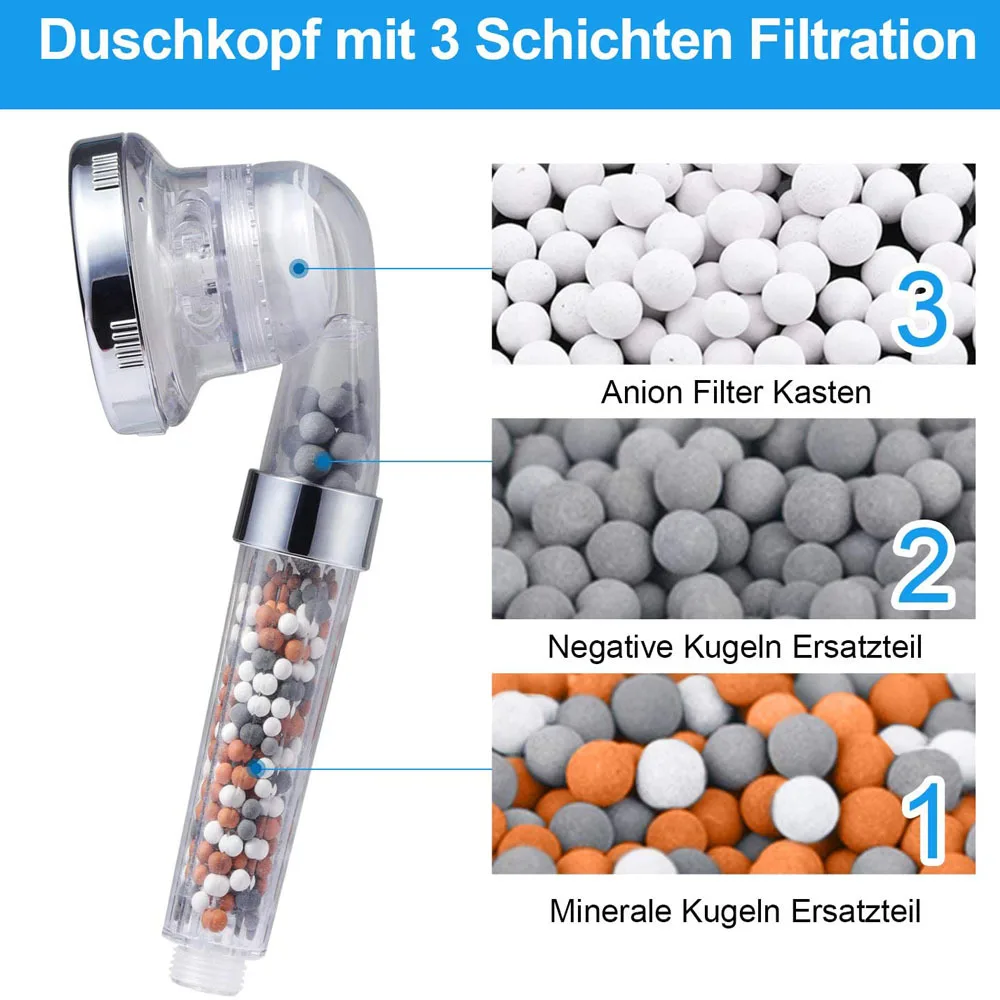 Duschkopf mit 3 Schichten Filtration

3

Anion Filter Kasten

2

Negative Kugeln Ersatzteil

1

Minerale Kugeln Ersatzteil