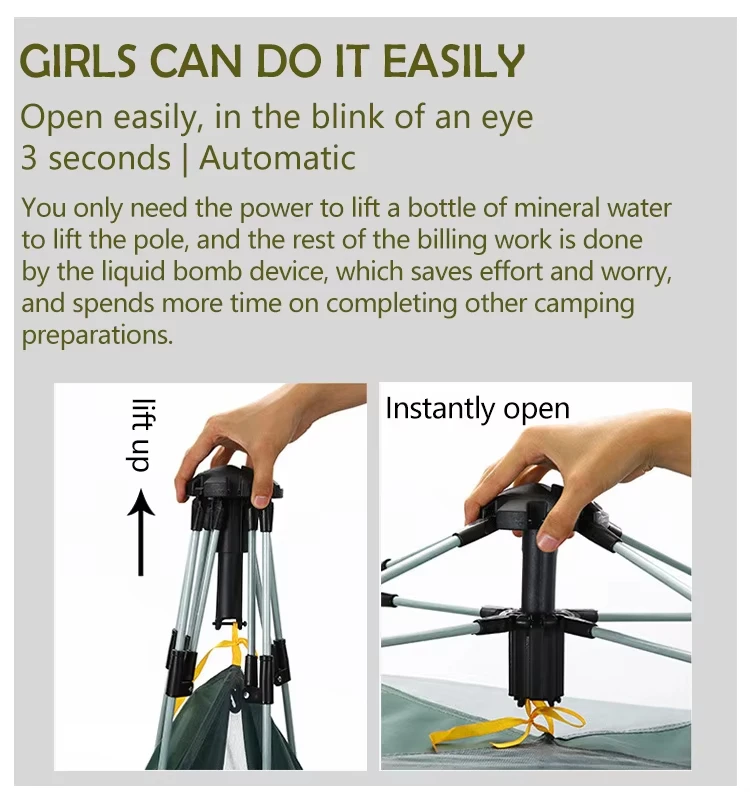 GIRLS CAN DO IT EASILY

Open easily, in the blink of an eye
3 seconds | Automatic

You only need the power to lift a bottle of mineral water to lift the pole, and the rest of the billing work is done by the liquid bomb device, which saves effort and worry, and spends more time on completing other camping preparations.

lift up

Instantly open