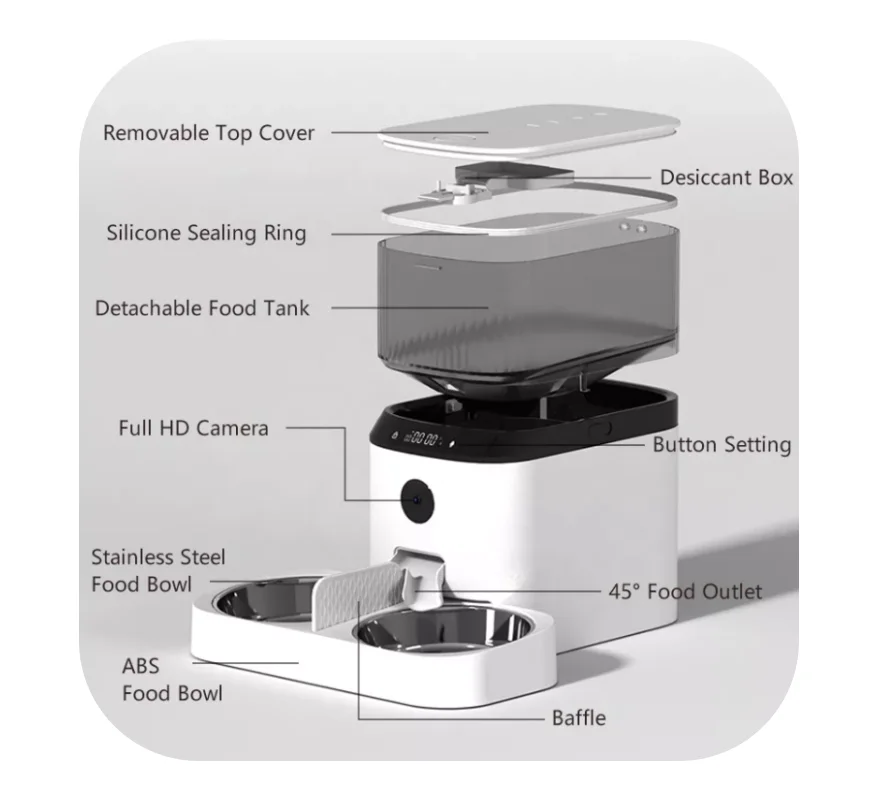 Removable Top Cover

Desiccant Box

Silicone Sealing Ring

Detachable Food Tank

Full HD Camera

00:00

Button Setting

Stainless Steel Food Bowl

45° Food Outlet

ABS Food Bowl

Baffle