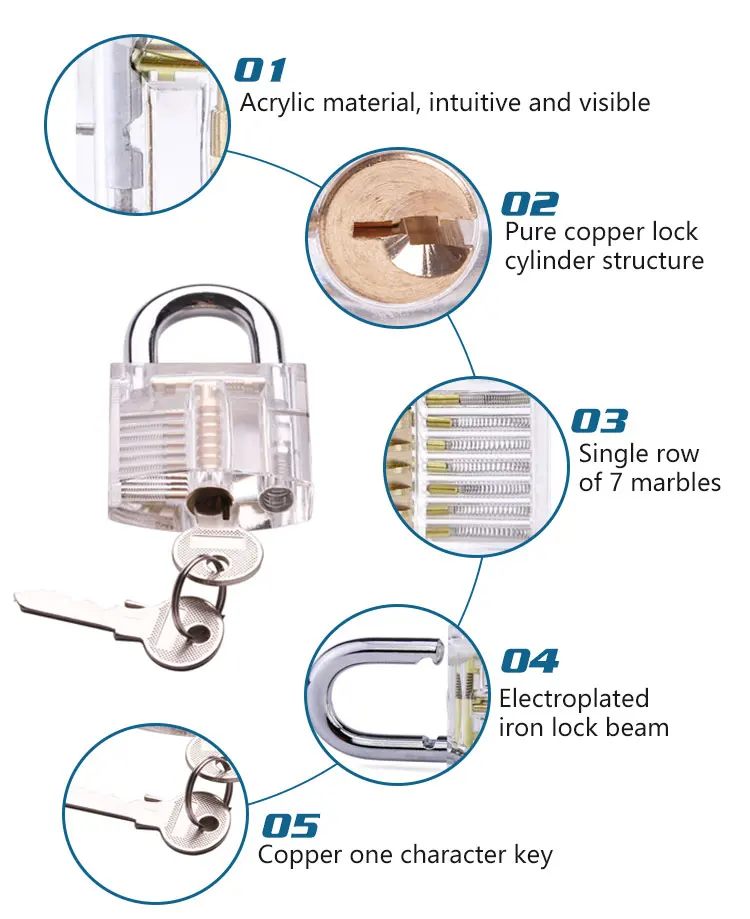 01
Acrylic material, intuitive and visible

02
Pure copper lock cylinder structure

03
Single row of 7 marbles

04
Electroplated iron lock beam

05
Copper one character key