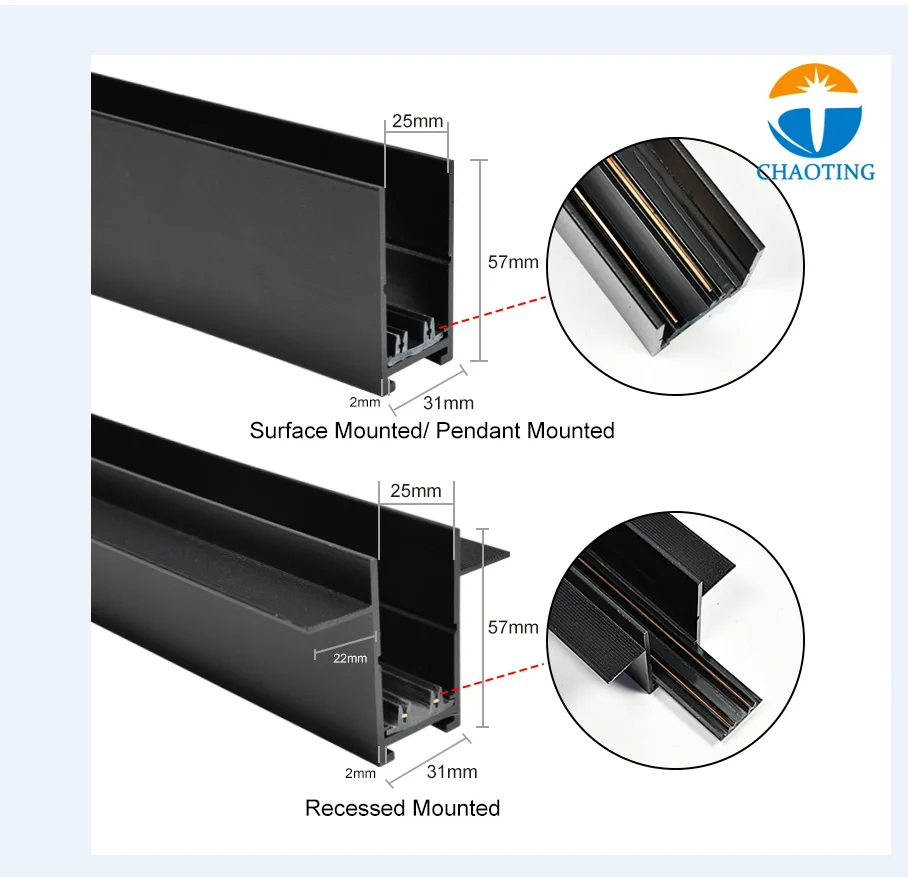 CHAOTING

25mm

57mm

2mm

31mm

Surface Mounted/ Pendant Mounted

25mm

57mm

22mm

2mm

31mm

Recessed Mounted