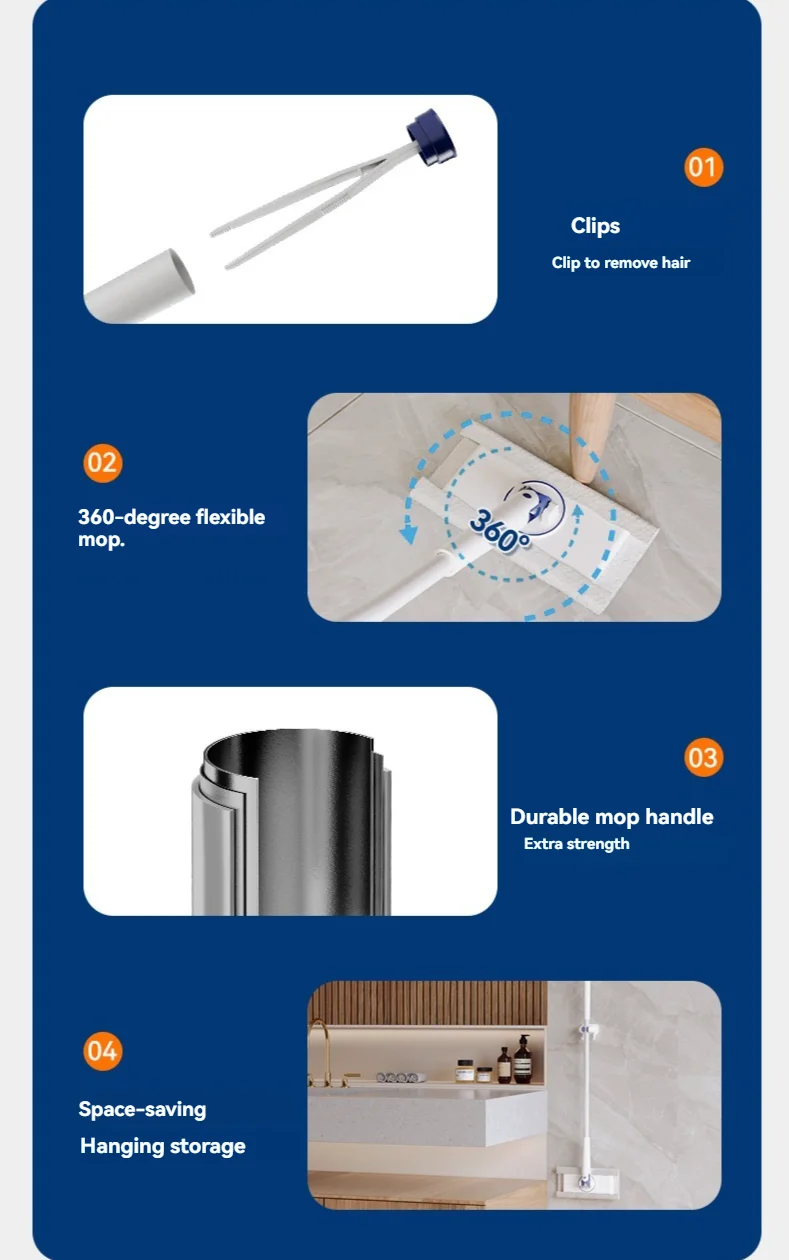 01

Clips

Clip to remove hair

02

360-degree flexible mop.

360°

03

Durable mop handle

Extra strength

04

Space-saving

Hanging storage