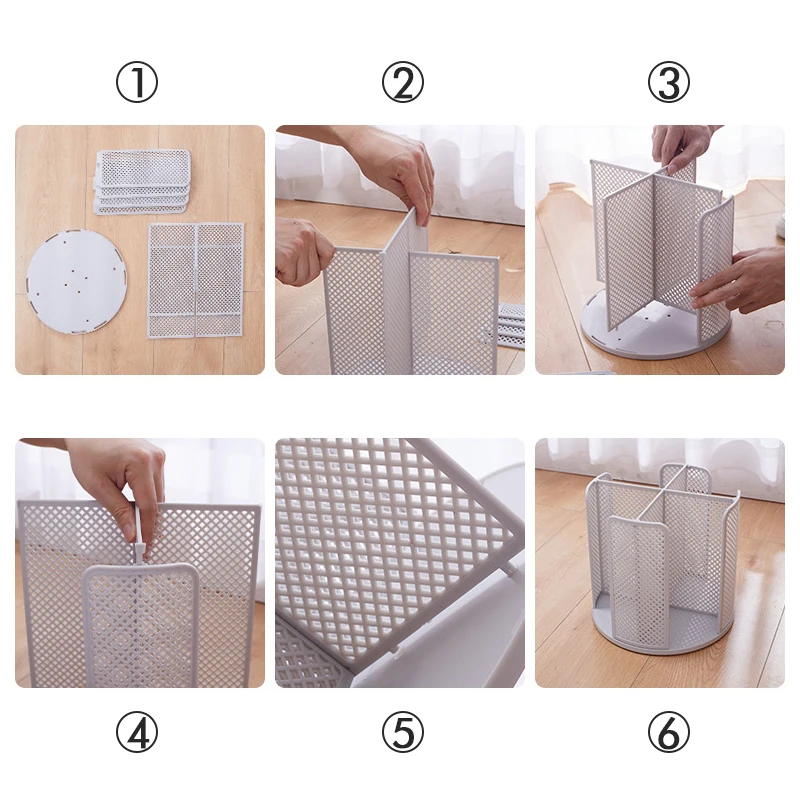 ①

②

③

④

⑤

⑥