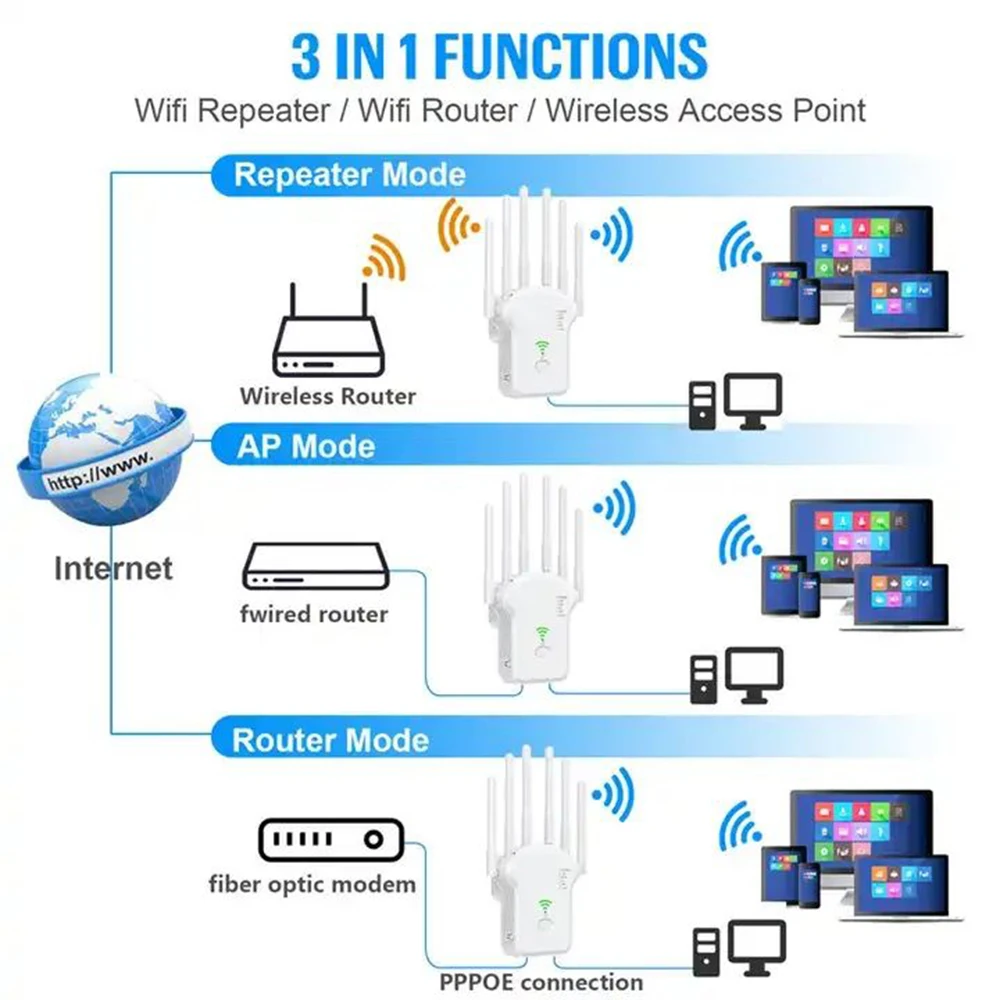 3 IN 1 FUNCTIONS
Wifi Repeater / Wifi Router / Wireless Access Point

Repeater Mode

Wireless Router

http://www.

Internet

AP Mode

fwired router

Router Mode

fiber optic modem

PPPOE connection