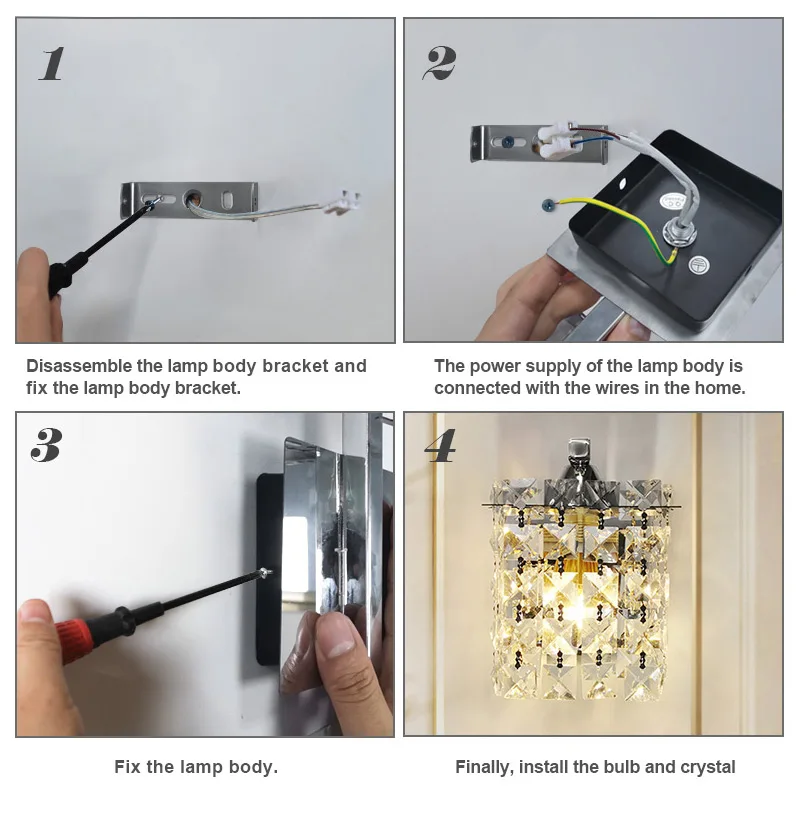 1

Disassemble the lamp body bracket and fix the lamp body bracket.

2

The power supply of the lamp body is connected with the wires in the home.

3

Fix the lamp body.

4

Finally, install the bulb and crystal