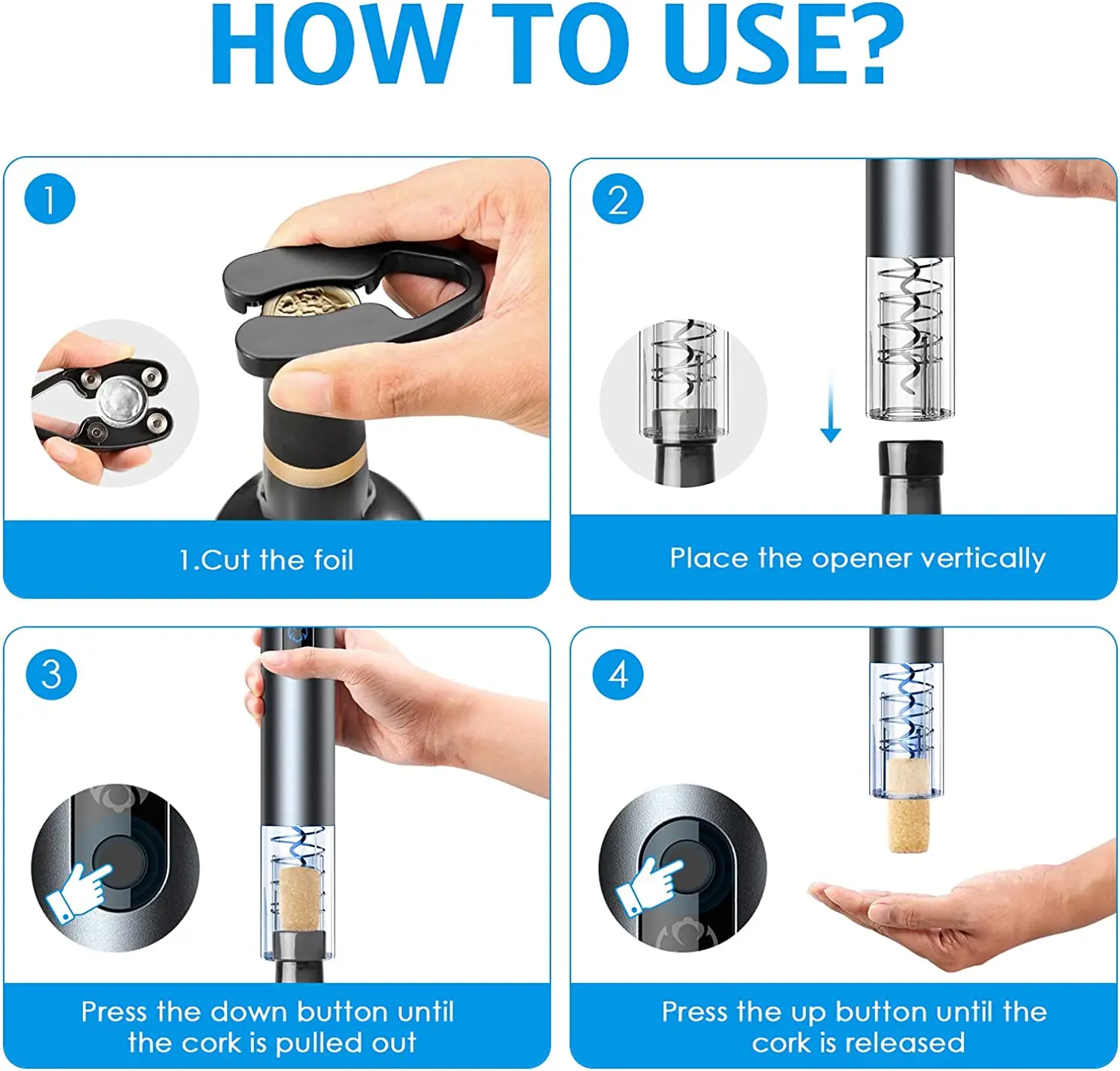 HOW TO USE?

1

1.Cut the foil

2

Place the opener vertically

3

Press the down button until the cork is pulled out

4

Press the up button until the cork is released