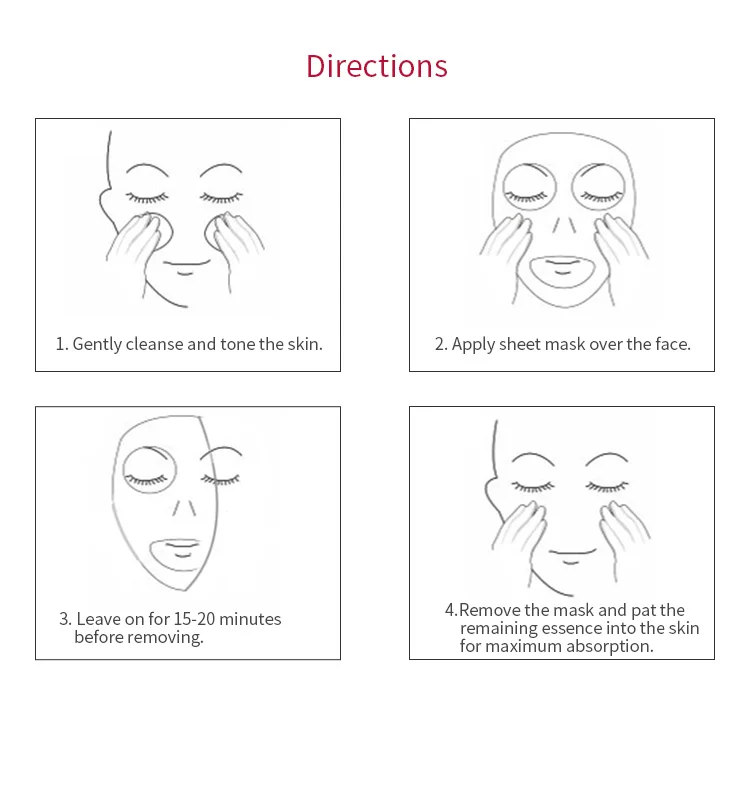 Directions

1. Gently cleanse and tone the skin.

2. Apply sheet mask over the face.

3. Leave on for 15-20 minutes before removing.

4.Remove the mask and pat the remaining essence into the skin for maximum absorption.