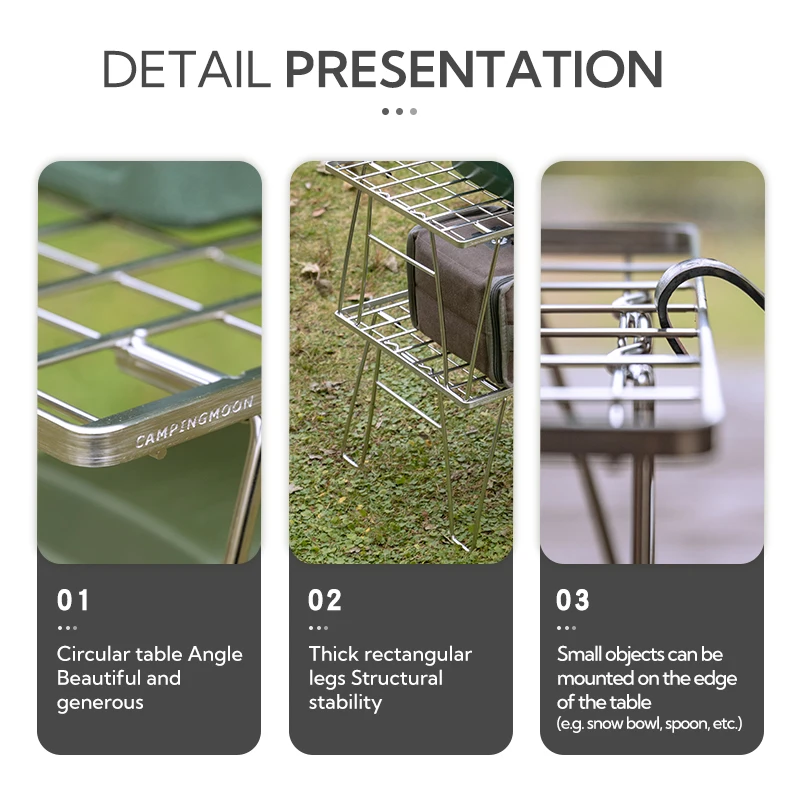 DETAIL PRESENTATION

CAMPINGMOON

01

Circular table Angle Beautiful and generous

02

Thick rectangular legs Structural stability

03

Small objects can be mounted on the edge of the table (e.g. snow bowl, spoon, etc.)