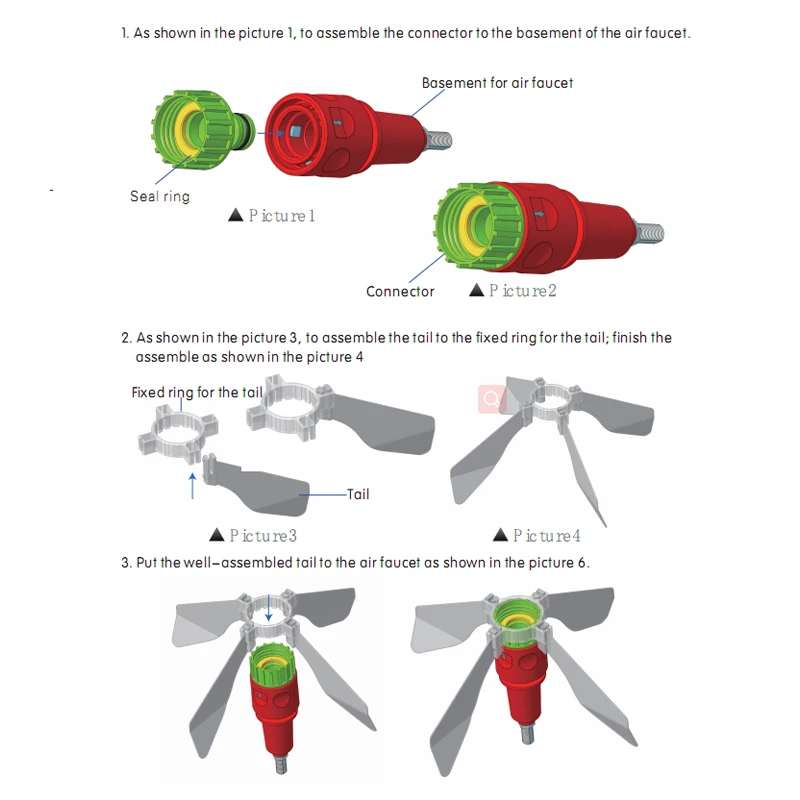 1. As shown in the picture 1, to assemble the connector to the basement of the air faucet.

Basement for air faucet

Seal ring

▲ Picture1

Connector

▲ Picture2

2. As shown in the picture 3, to assemble the tail to the fixed ring for the tail; finish the assemble as shown in the picture 4

Fixed ring for the tail

Tail

▲ Picture3

▲ Picture4

3. Put the well-assembled tail to the air faucet as shown in the picture 6.