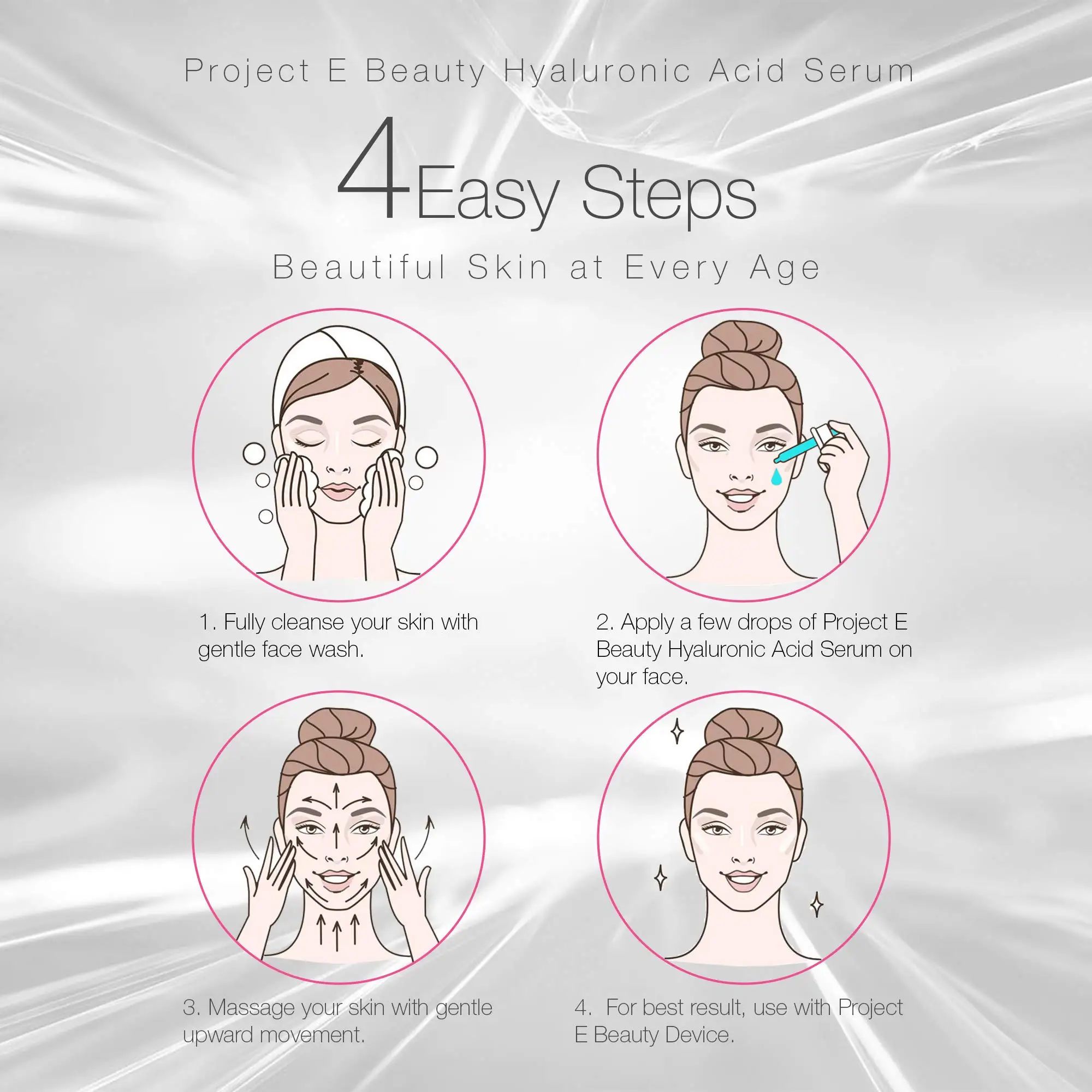 Project E Beauty Hyaluronic Acid Serum

4 Easy Steps

Beautiful Skin at Every Age

1. Fully cleanse your skin with gentle face wash.

2. Apply a few drops of Project E Beauty Hyaluronic Acid Serum on your face.

3. Massage your skin with gentle upward movement.

4. For best result, use with Project E Beauty Device.