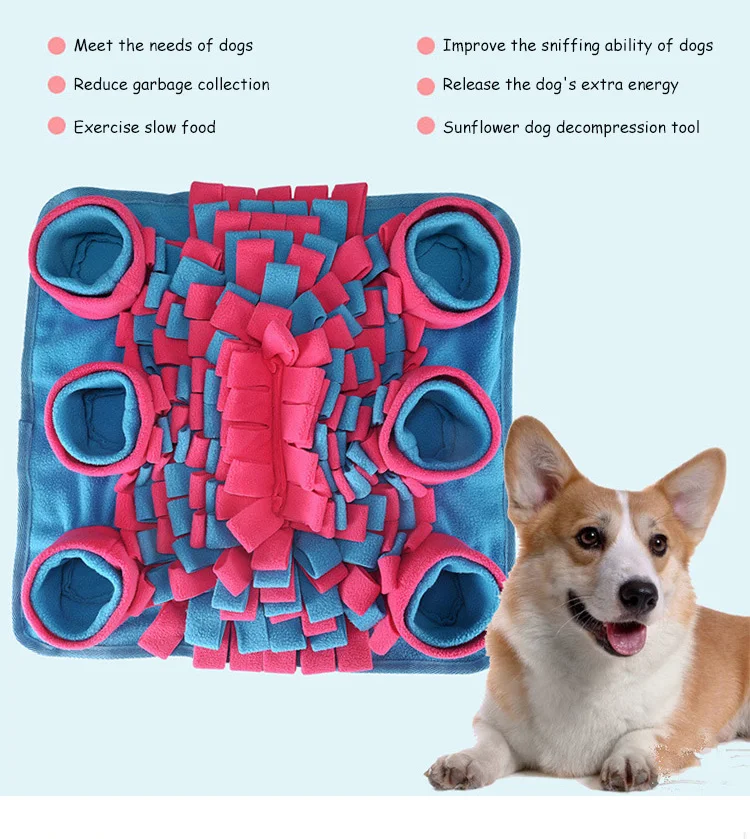 Meet the needs of dogs

Reduce garbage collection

Exercise slow food

Improve the sniffing ability of dogs

Release the dog's extra energy

Sunflower dog decompression tool