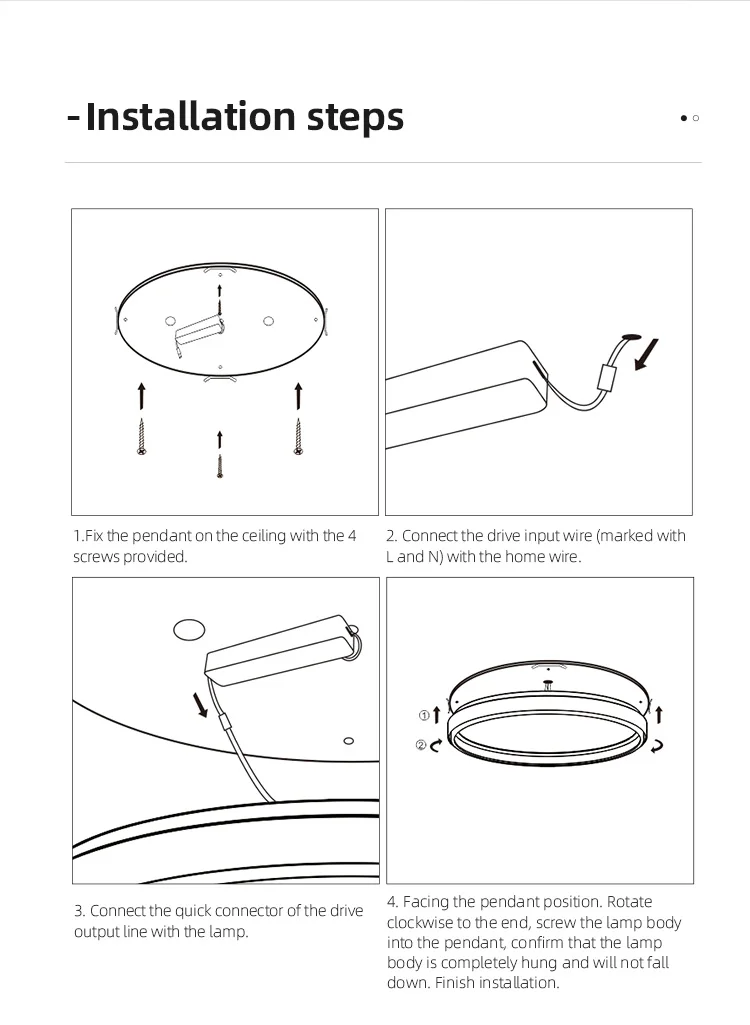 -Installation steps

1.Fix the pendant on the ceiling with the 4 screws provided.

2. Connect the drive input wire (marked with L and N) with the home wire.

①
②

3. Connect the quick connector of the drive output line with the lamp.

4. Facing the pendant position. Rotate clockwise to the end, screw the lamp body into the pendant, confirm that the lamp body is completely hung and will not fall down. Finish installation.