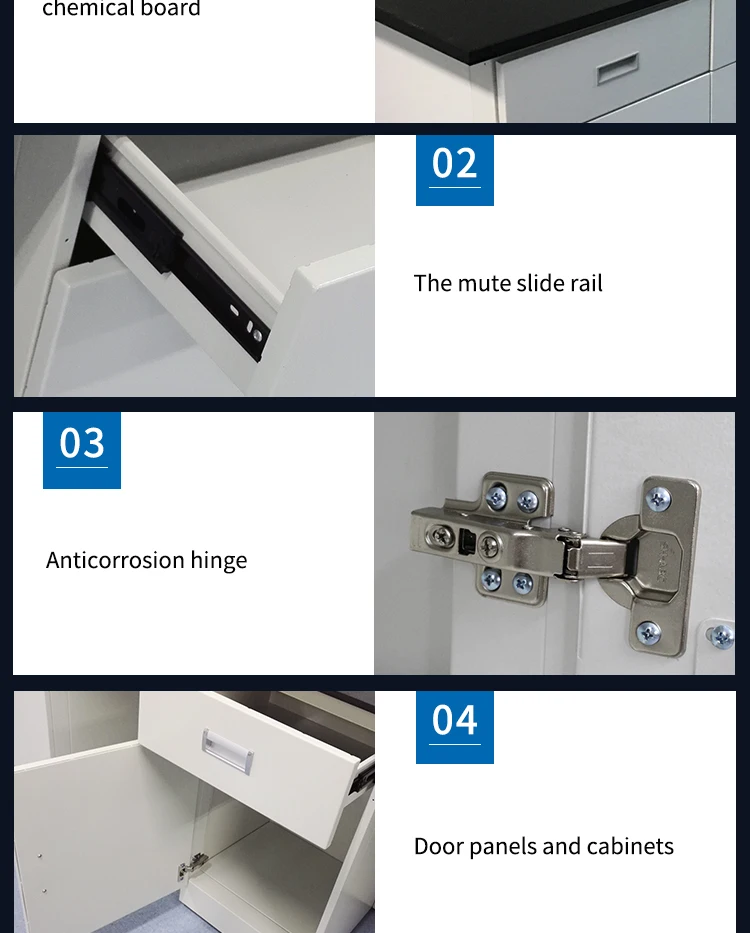 chemical board

02

The mute slide rail

03

Anticorrosion hinge

04

Door panels and cabinets