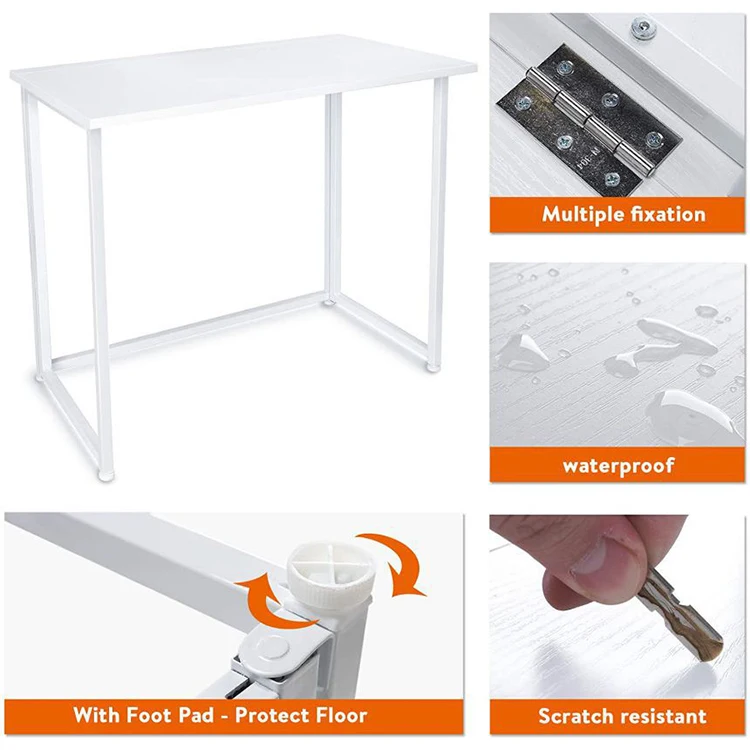 Multiple fixation

waterproof

With Foot Pad - Protect Floor

Scratch resistant