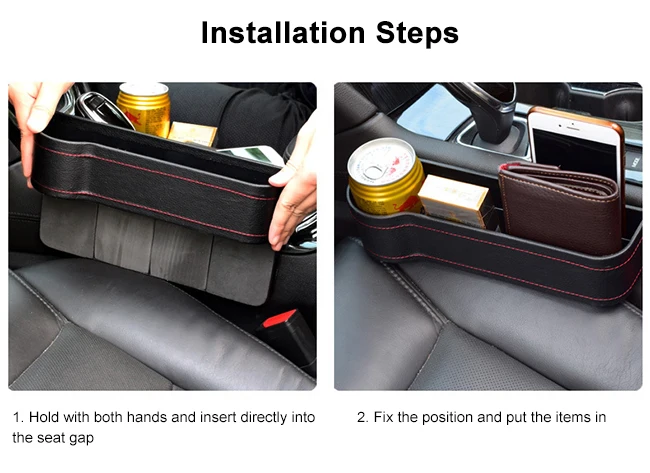 Installation Steps

1. Hold with both hands and insert directly into the seat gap

2. Fix the position and put the items in