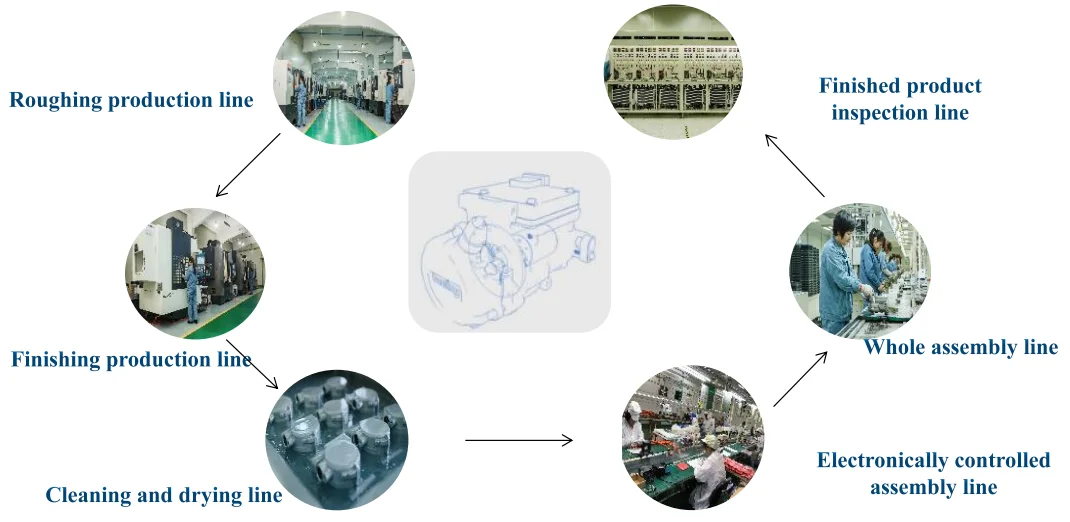 Roughing production line

Finishing production line

Cleaning and drying line

Electronically controlled assembly line

Whole assembly line

Finished product inspection line