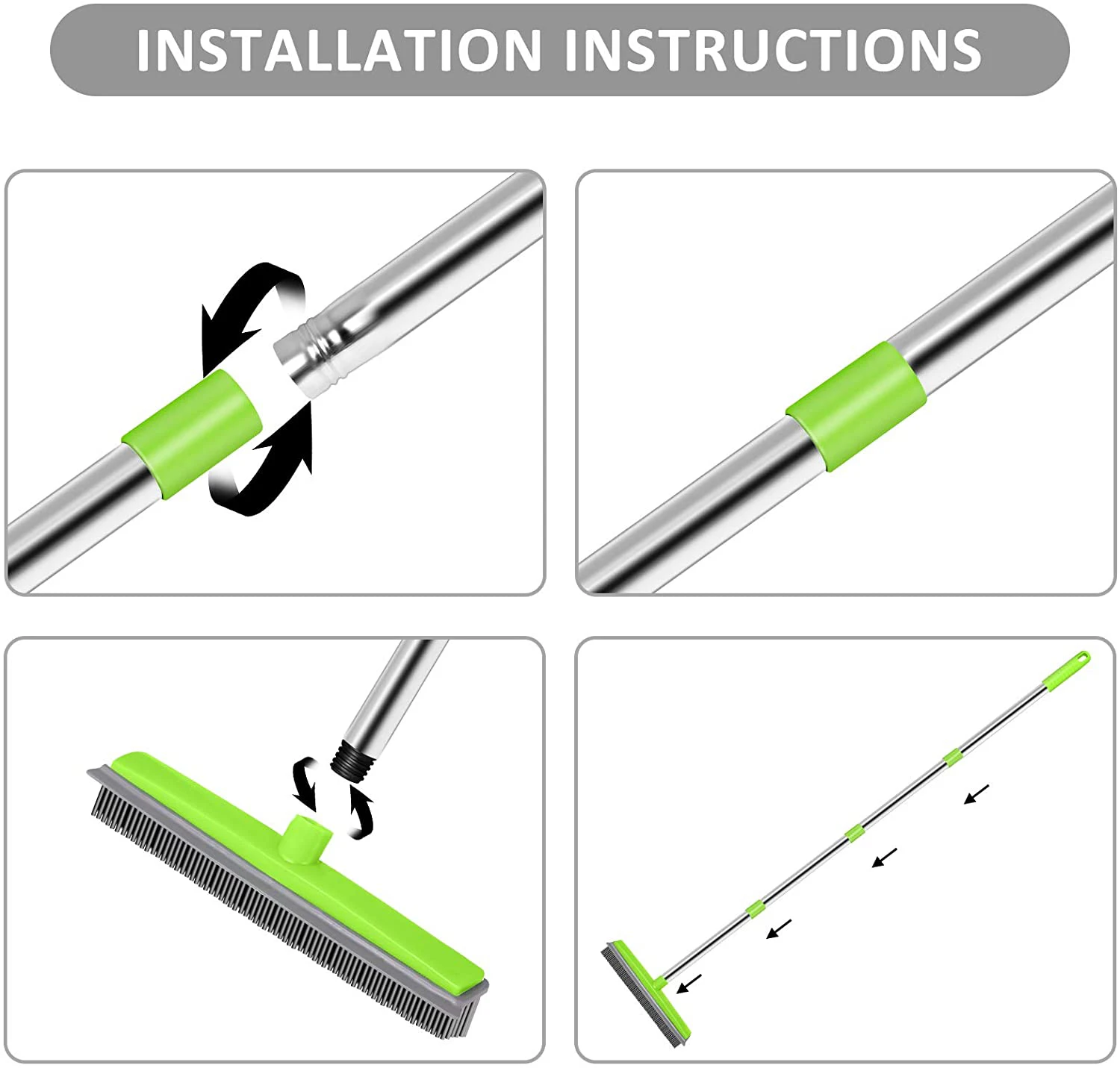 INSTALLATION INSTRUCTIONS