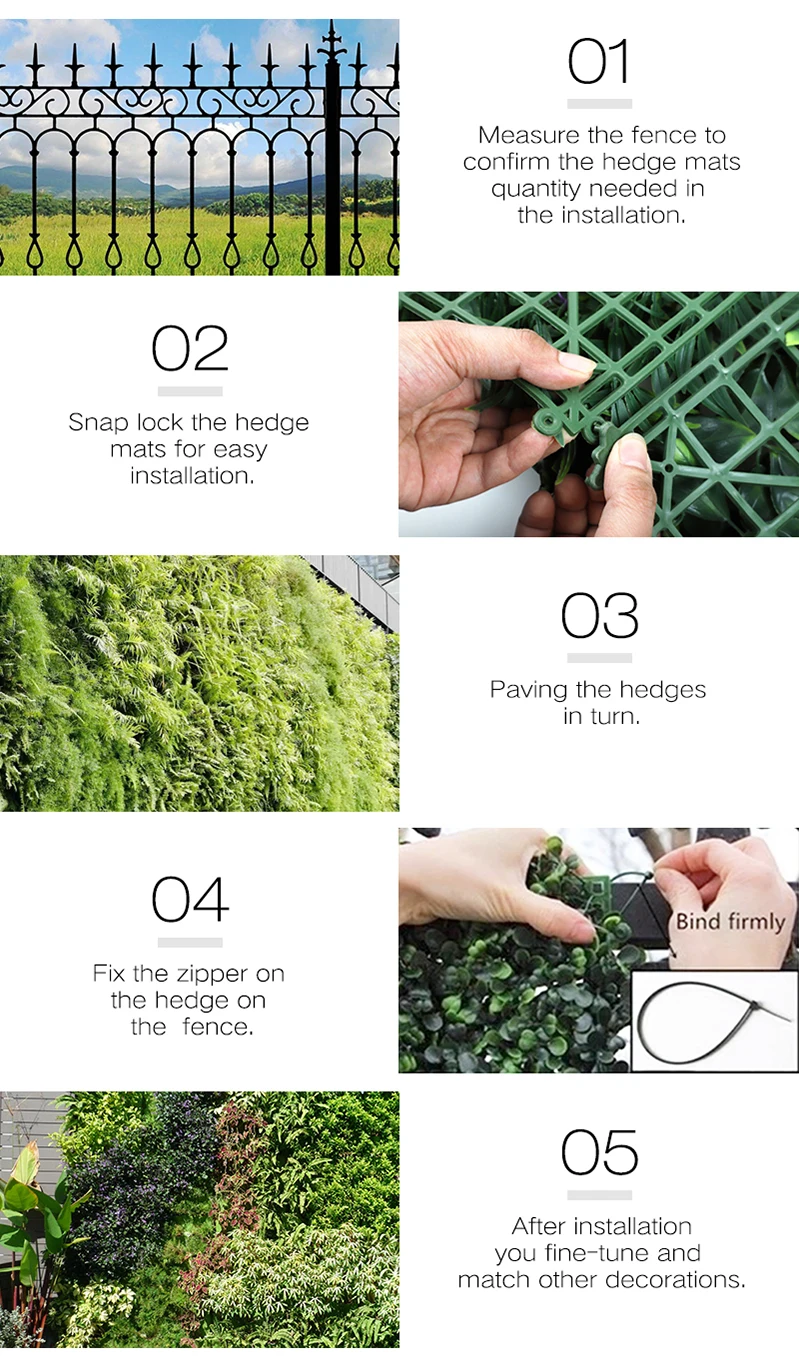 01

Measure the fence to confirm the hedge mats quantity needed in the installation.

02

Snap lock the hedge mats for easy installation.

03

Paving the hedges in turn.

04

Fix the zipper on the hedge on the fence.

Bind firmly

05

After installation you fine-tune and match other decorations.