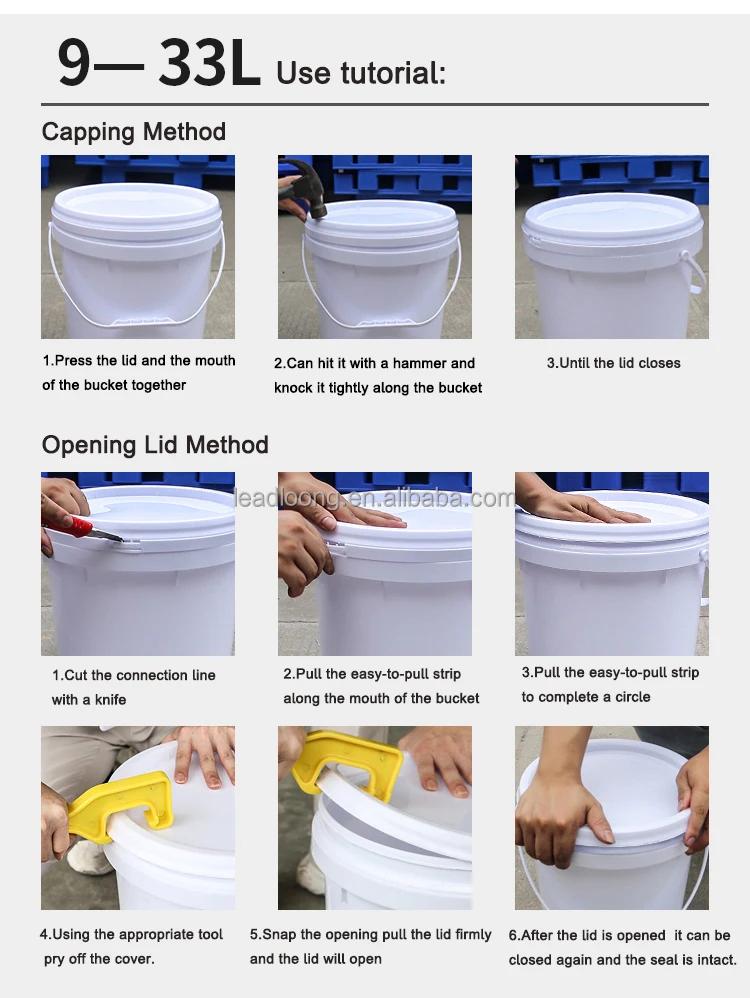 9— 33L Use tutorial:

Capping Method

1.Press the lid and the mouth of the bucket together

2.Can hit it with a hammer and knock it tightly along the bucket

3.Until the lid closes

Opening Lid Method

leadloong.en.alibaba.com

1.Cut the connection line with a knife

2.Pull the easy-to-pull strip along the mouth of the bucket

3.Pull the easy-to-pull strip to complete a circle

4.Using the appropriate tool pry off the cover.

5.Snap the opening pull the lid firmly and the lid will open

6.After the lid is opened it can be closed again and the seal is intact.