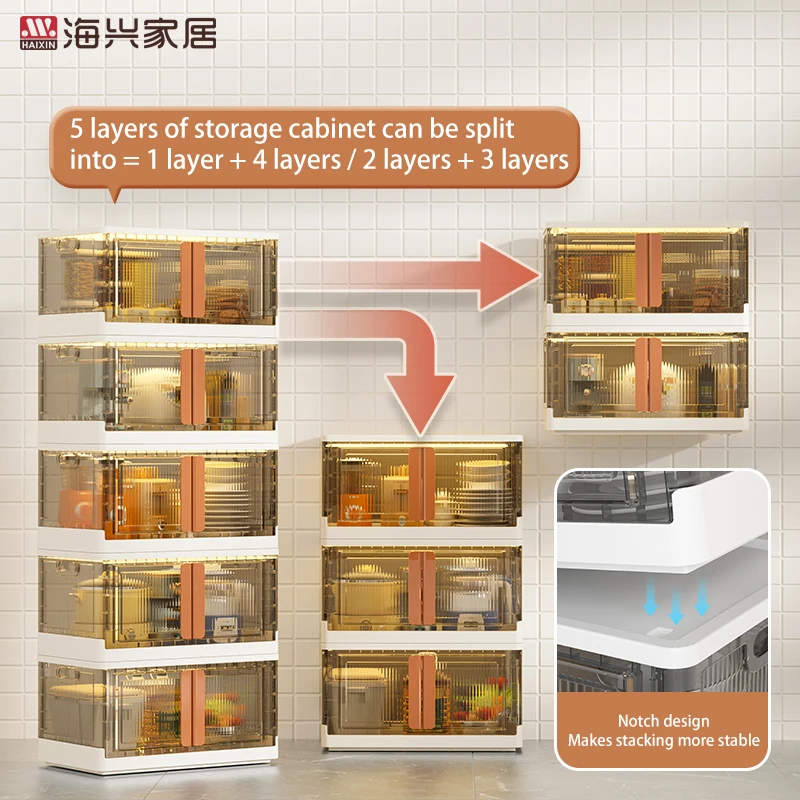 HAIXIN 海兴家居

5 layers of storage cabinet can be split into = 1 layer + 4 layers / 2 layers + 3 layers

Notch design
Makes stacking more stable