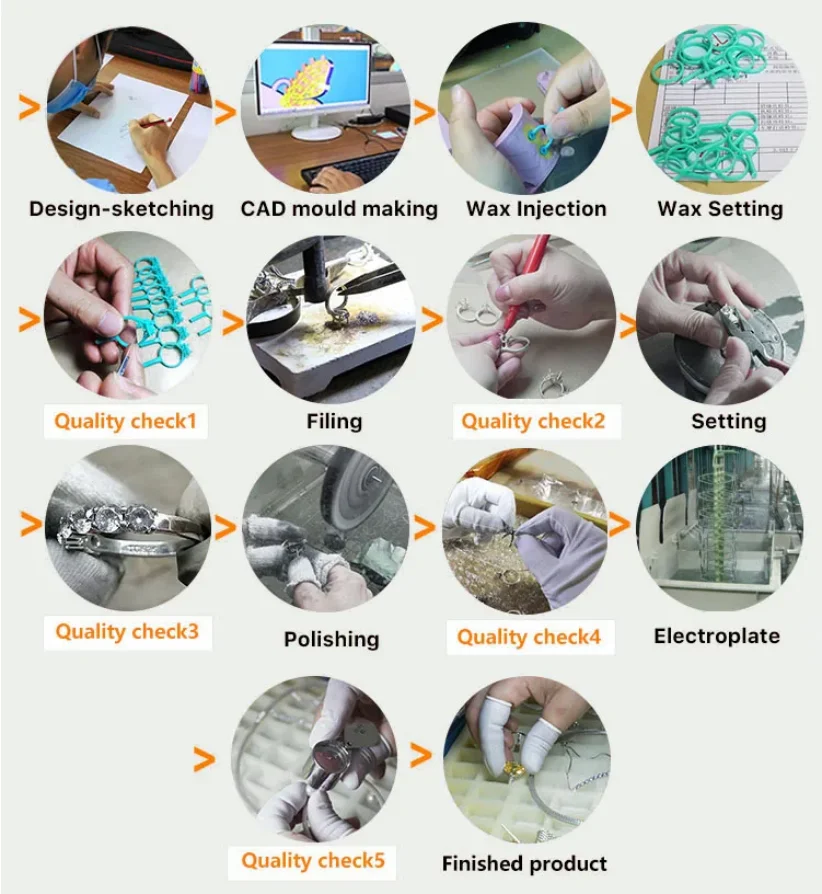 Design-sketching
CAD mould making
Wax Injection
Wax Setting

Quality check1
Filing
Quality check2
Setting

Quality check3
Polishing
Quality check4
Electroplate

Quality check5
Finished product