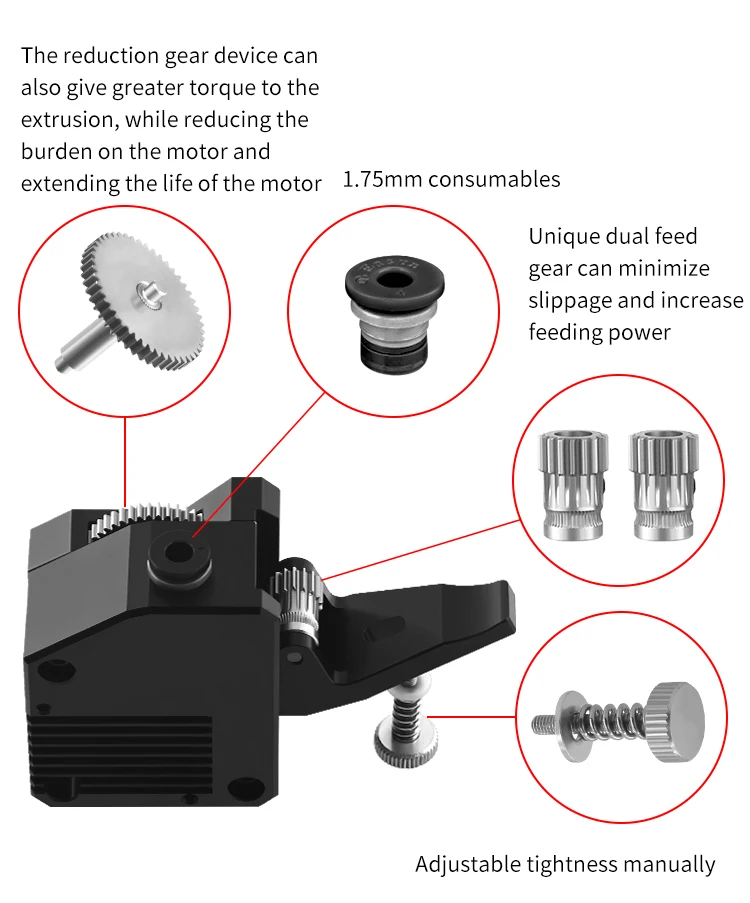 The reduction gear device can also give greater torque to the extrusion, while reducing the burden on the motor and extending the life of the motor

1.75mm consumables

Unique dual feed gear can minimize slippage and increase feeding power

Adjustable tightness manually