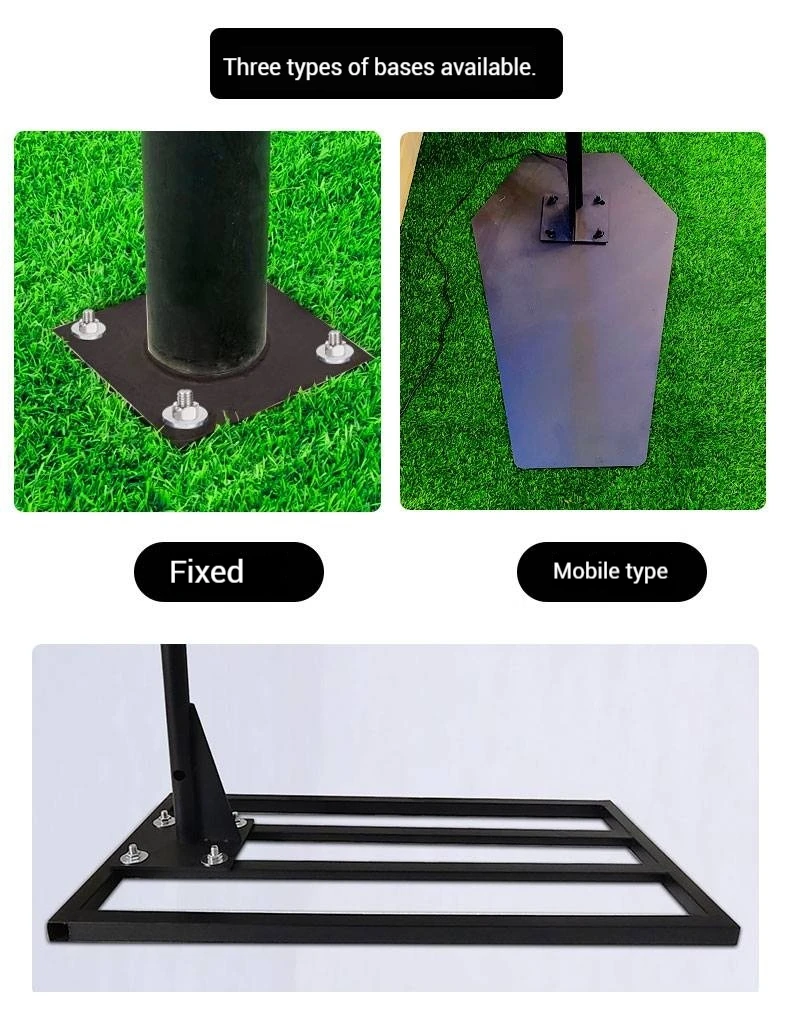 Three types of bases available.

Fixed

Mobile type