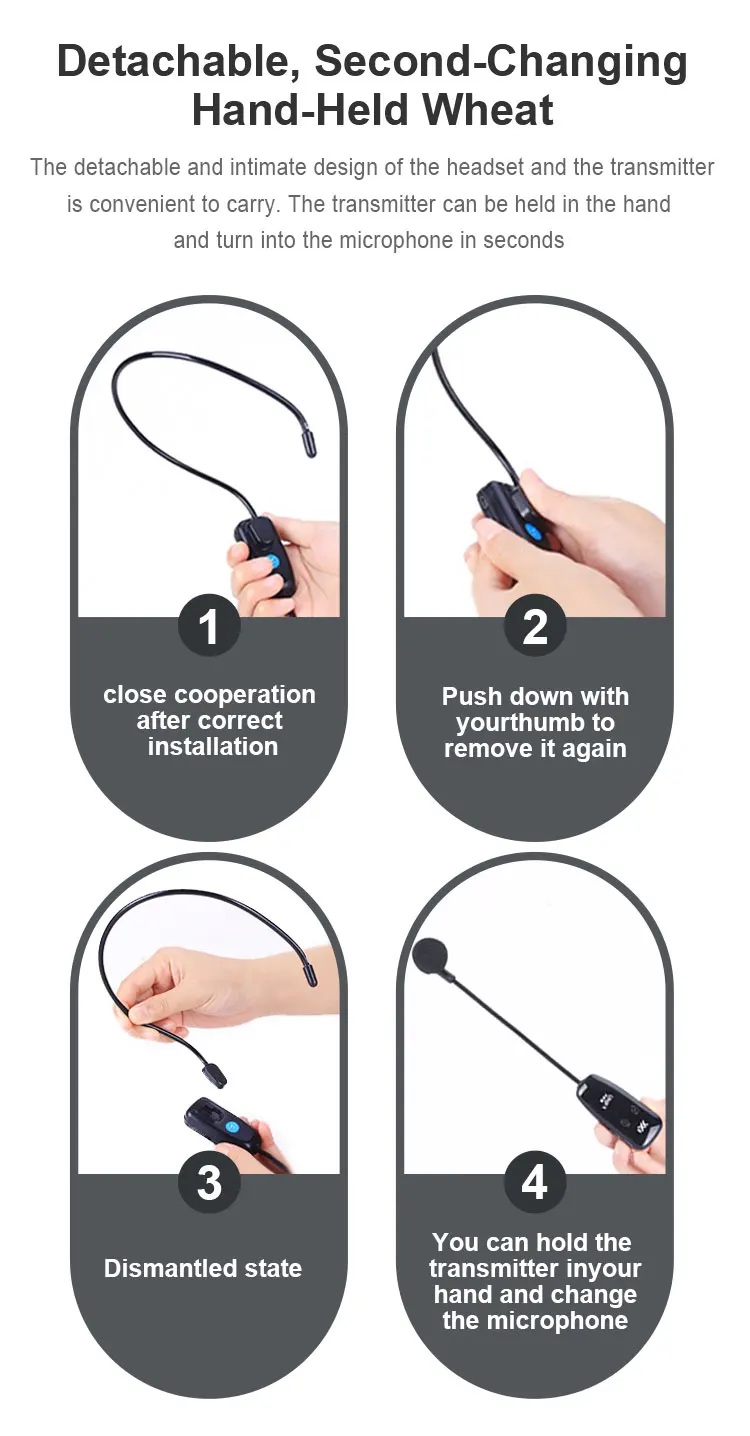 Detachable, Second-Changing Hand-Held Wheat

The detachable and intimate design of the headset and the transmitter is convenient to carry. The transmitter can be held in the hand and turn into the microphone in seconds

1

close cooperation after correct installation

2

Push down with yourthumb to remove it again

3

Dismantled state

4

You can hold the transmitter inyour hand and change the microphone