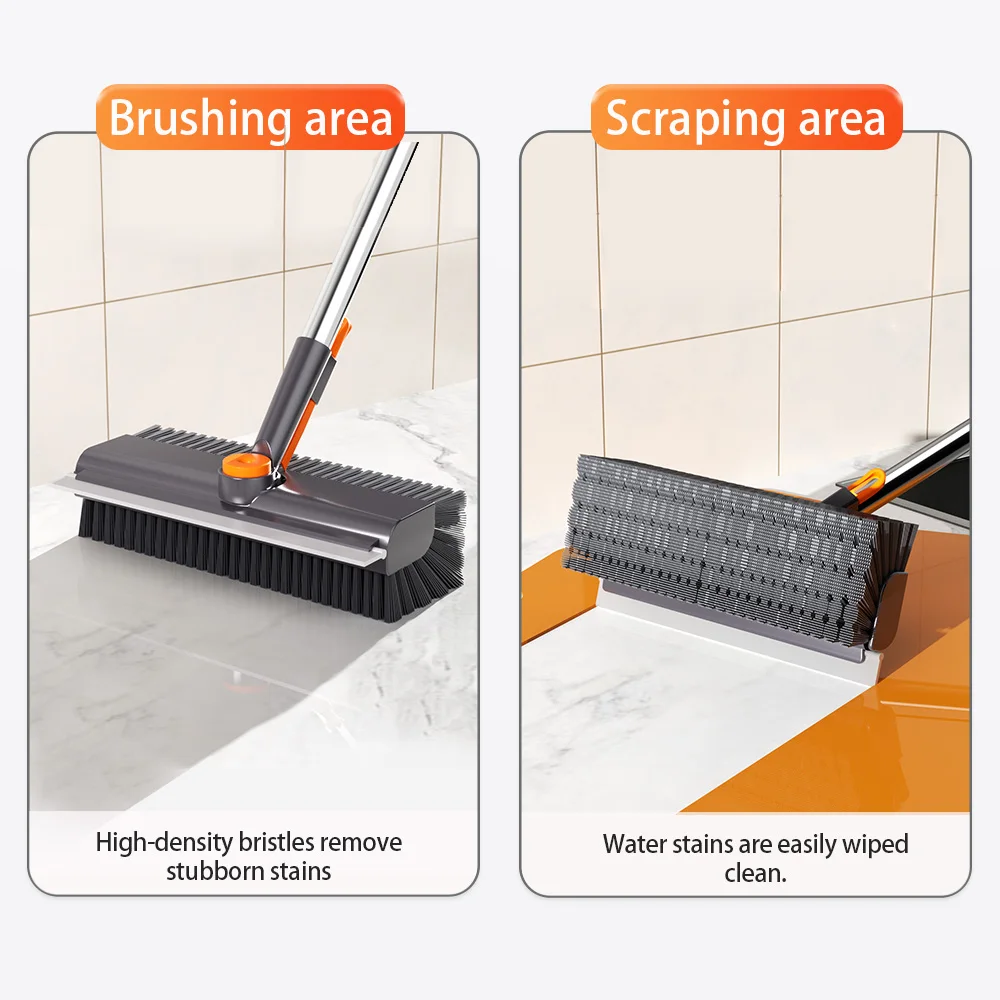 Brushing area

High-density bristles remove stubborn stains

Scraping area

Water stains are easily wiped clean.