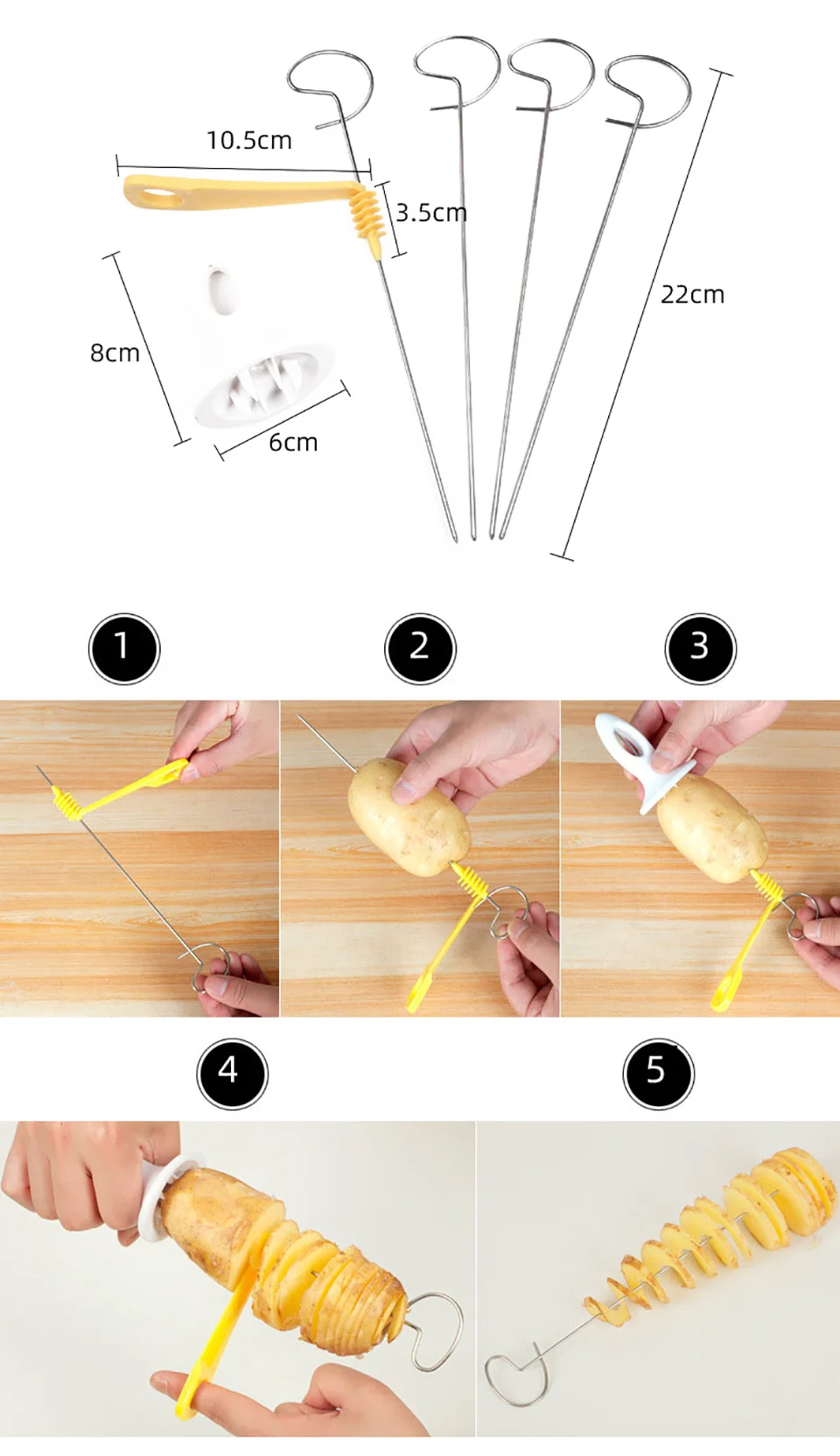 10.5cm
3.5cm
22cm
8cm
6cm

1
2
3
4
5