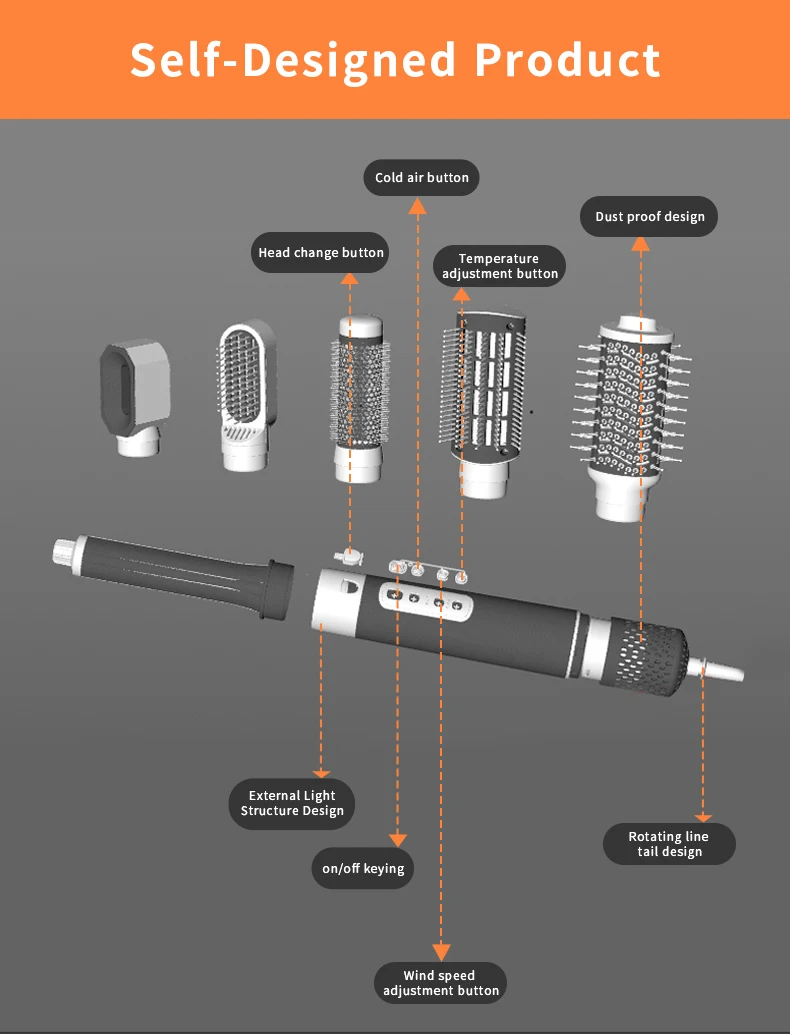 Self-Designed Product

Cold air button

Dust proof design

Head change button

Temperature adjustment button

External Light Structure Design

on/off keying

Rotating line tail design

Wind speed adjustment button