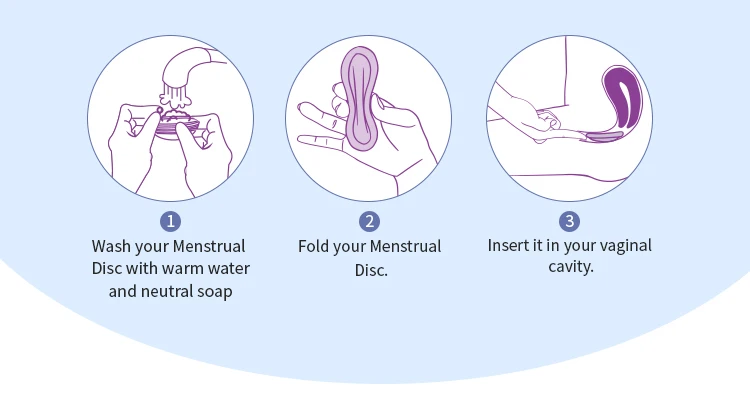 1
Wash your Menstrual Disc with warm water and neutral soap

2
Fold your Menstrual Disc.

3
Insert it in your vaginal cavity.